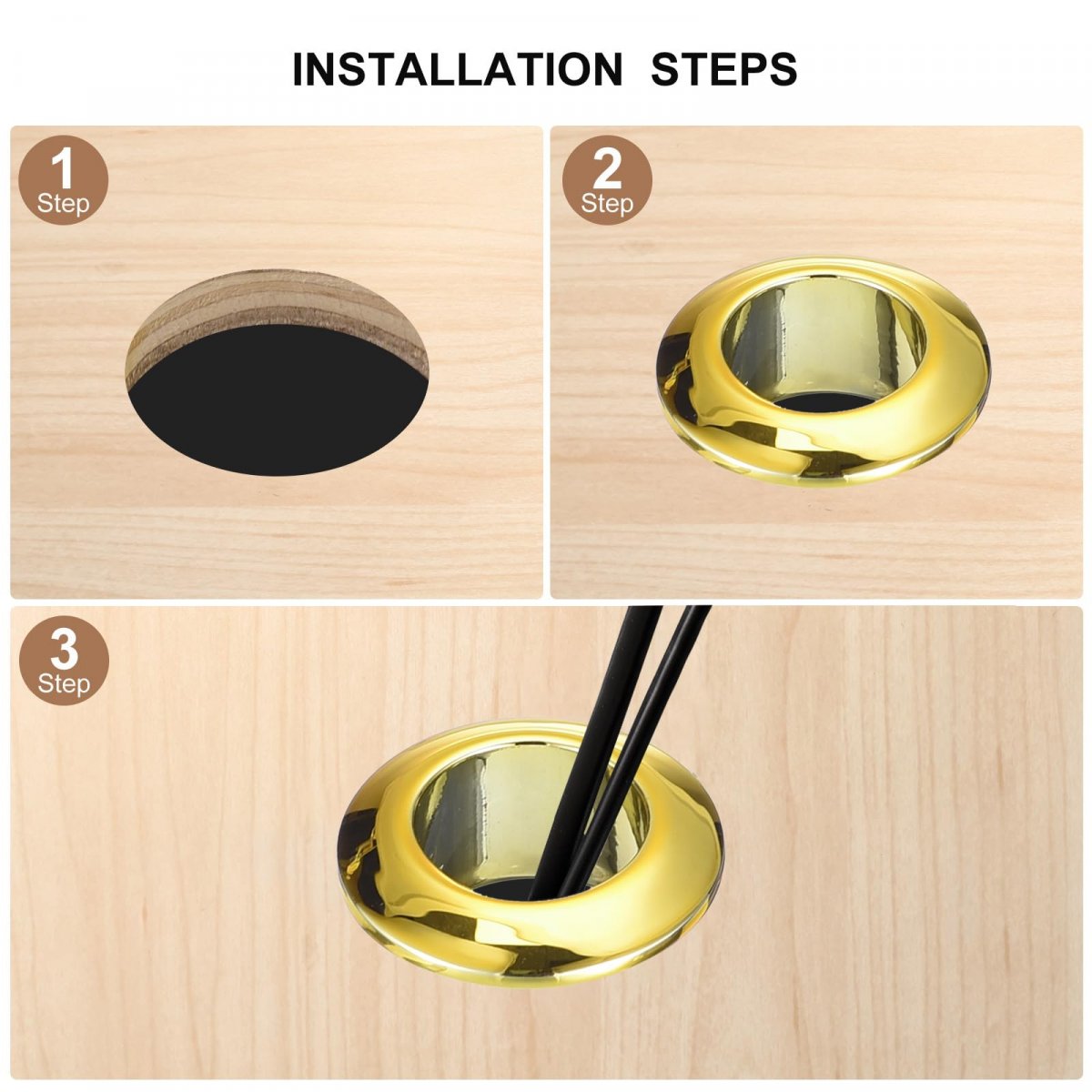 INSTALLATION STEPS

1
Step

2
Step

3
Step