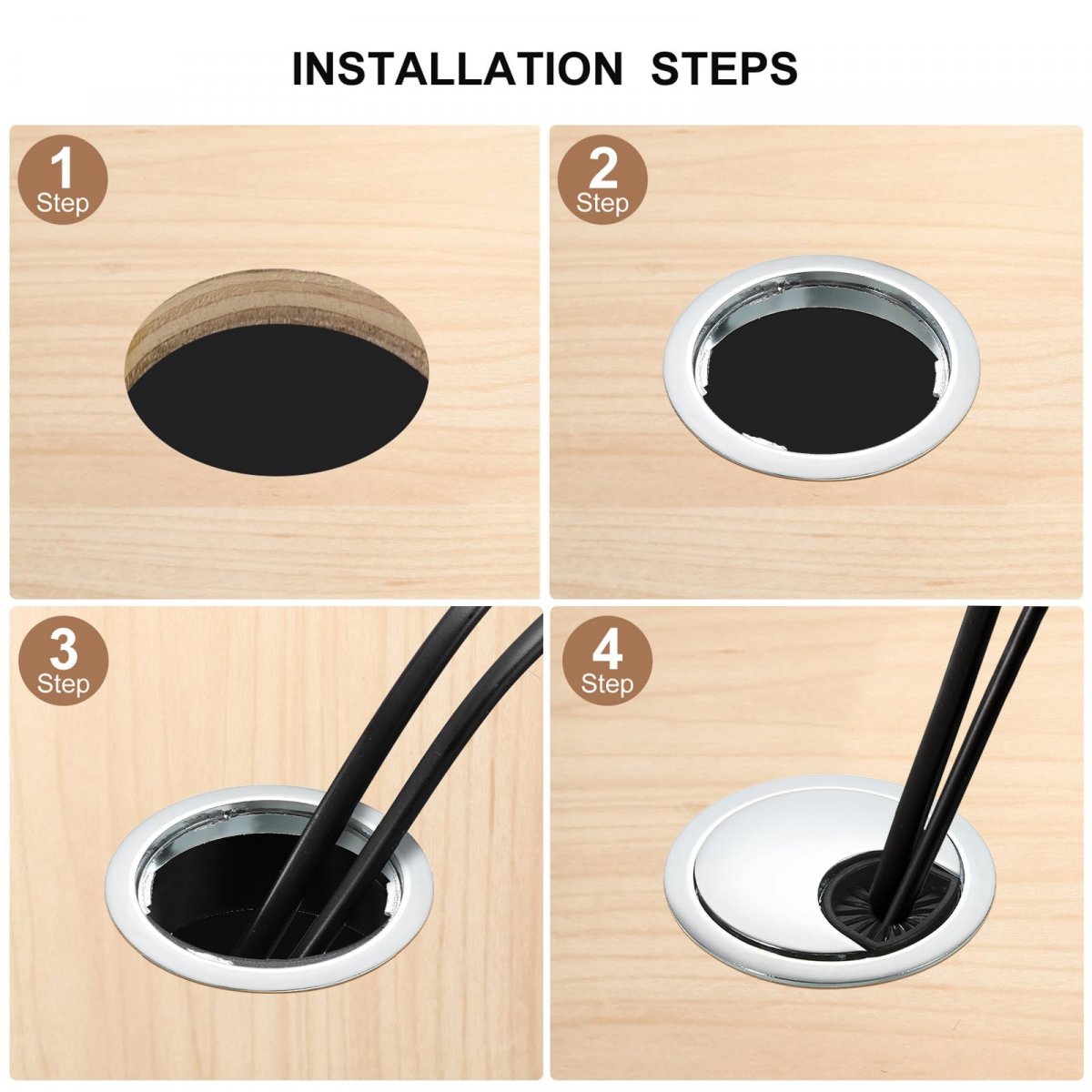 INSTALLATION STEPS

1
Step

2
Step

3
Step

4
Step