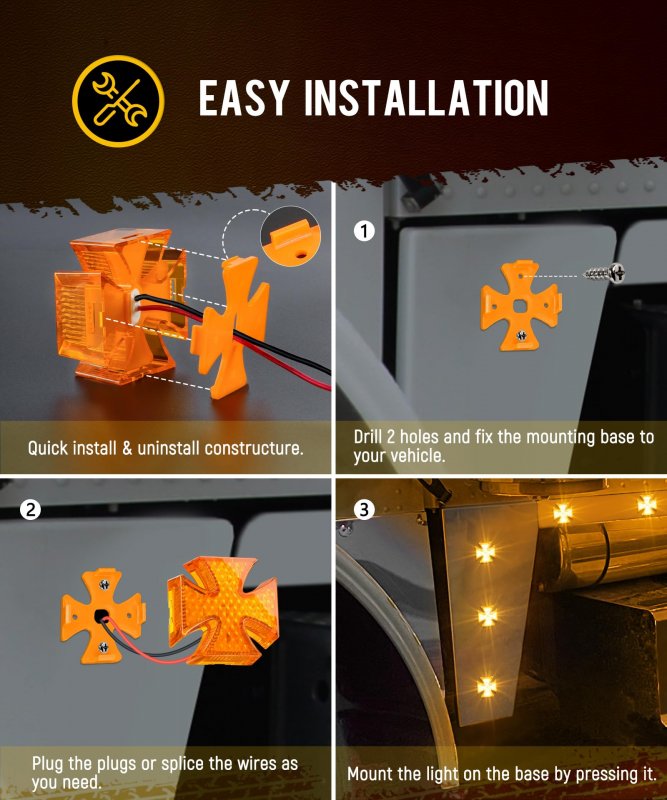 EASY INSTALLATION

Quick install & uninstall constructure.

1

Drill 2 holes and fix the mounting base to your vehicle.

2

Plug the plugs or splice the wires as you need.

3

Mount the light on the base by pressing it.