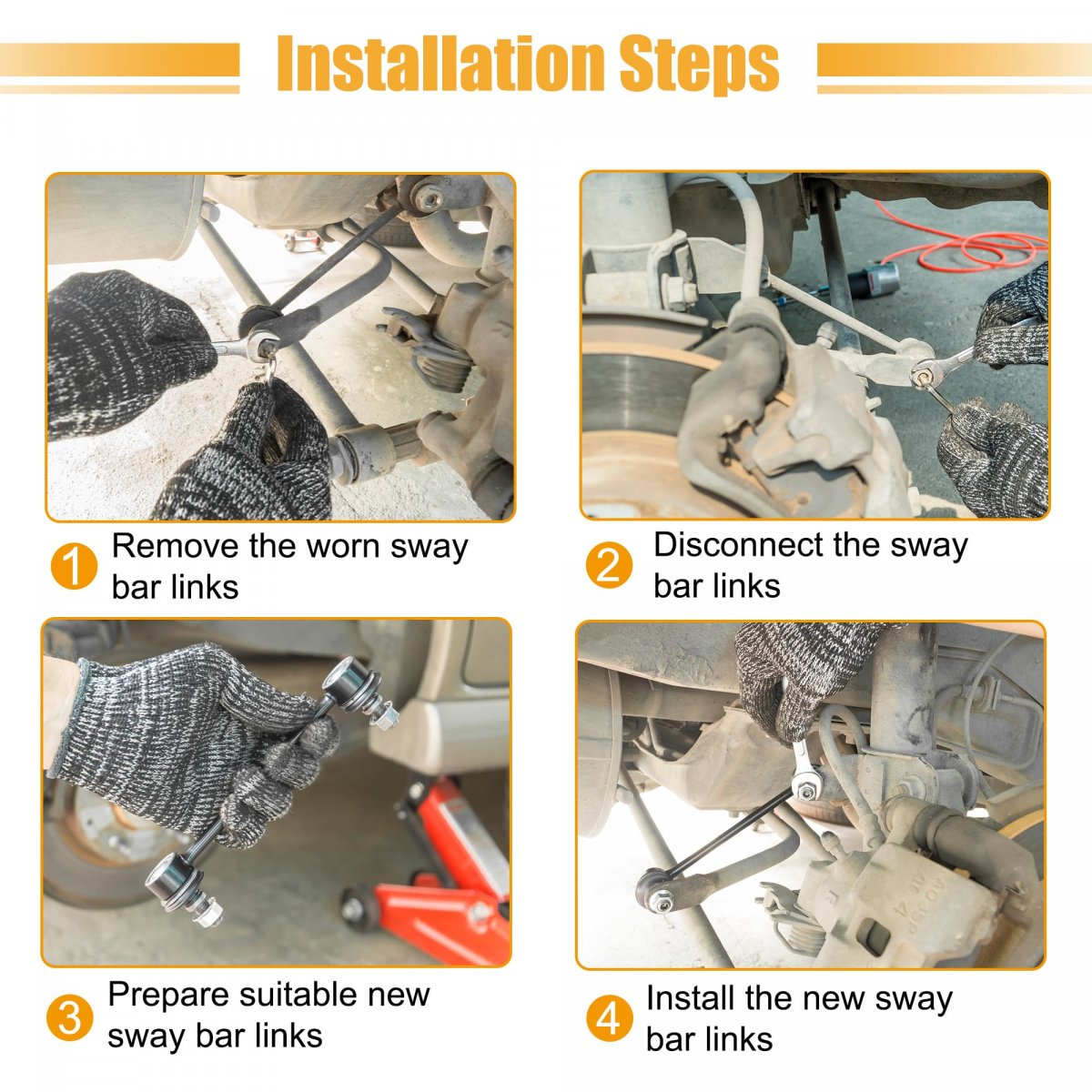 Installation Steps

1 Remove the worn sway bar links

2 Disconnect the sway bar links

3 Prepare suitable new sway bar links

4 Install the new sway bar links