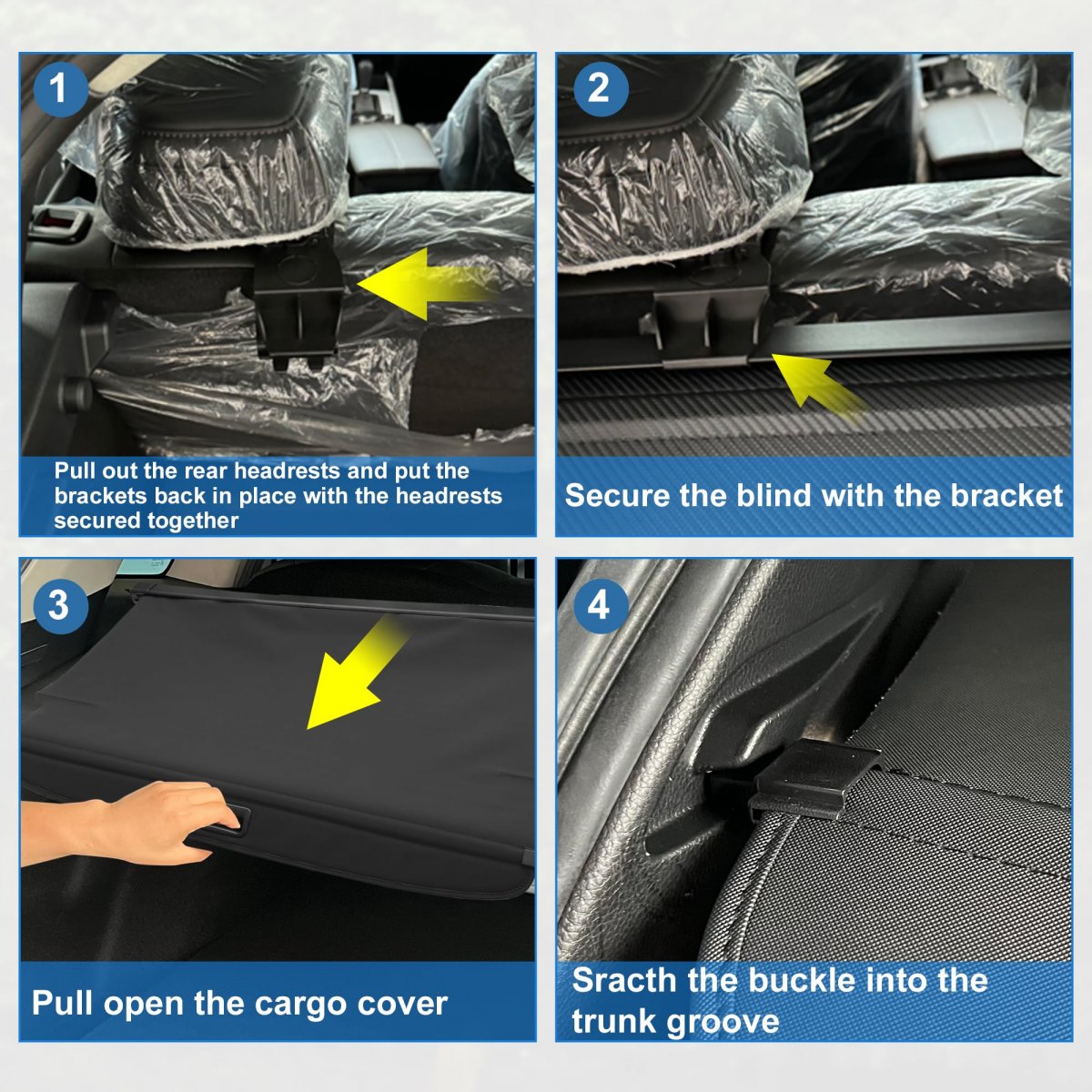 1

Pull out the rear headrests and put the brackets back in place with the headrests secured together

2

Secure the blind with the bracket

3

Pull open the cargo cover

4

Sracth the buckle into the trunk groove