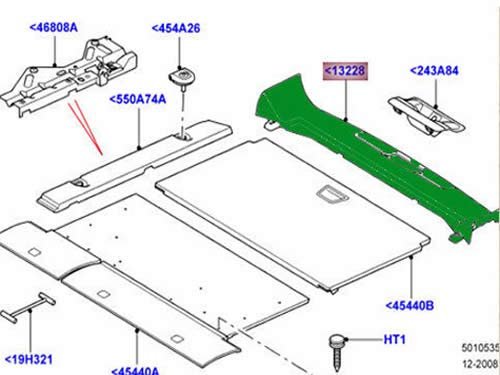 <46808A
<454A26
<550A74A
<13228
<243A84
<45440B
HT1
<19H321
<45440A
5010535
12-2008