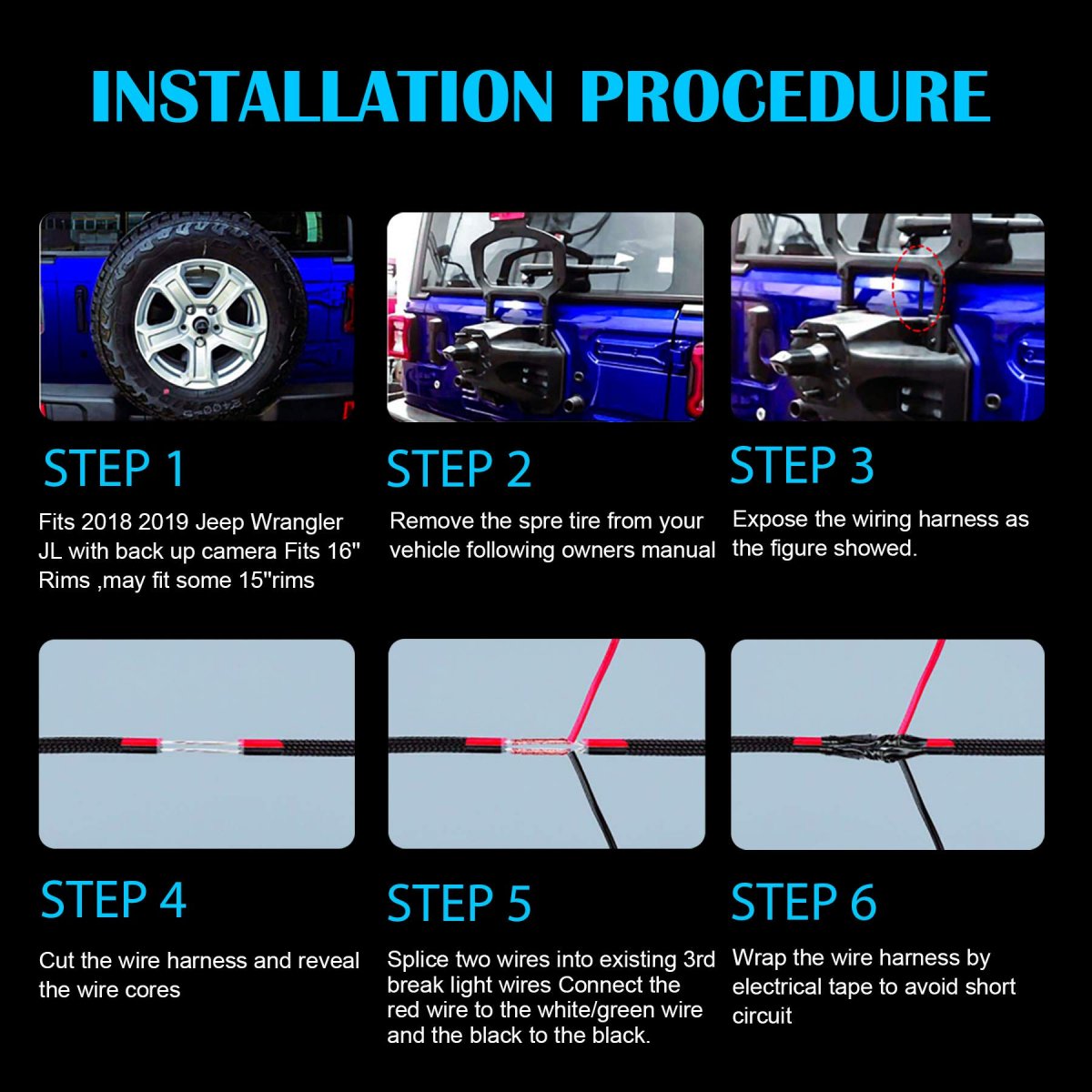 INSTALLATION PROCEDURE

STEP 1

Fits 2018 2019 Jeep Wrangler JL with back up camera Fits 16" Rims ,may fit some 15"rims

STEP 2

Remove the spre tire from your vehicle following owners manual

STEP 3

Expose the wiring harness as the figure showed.

STEP 4

Cut the wire harness and reveal the wire cores

STEP 5

Splice two wires into existing 3rd break light wires Connect the red wire to the white/green wire and the black to the black.

STEP 6

Wrap the wire harness by electrical tape to avoid short circuit