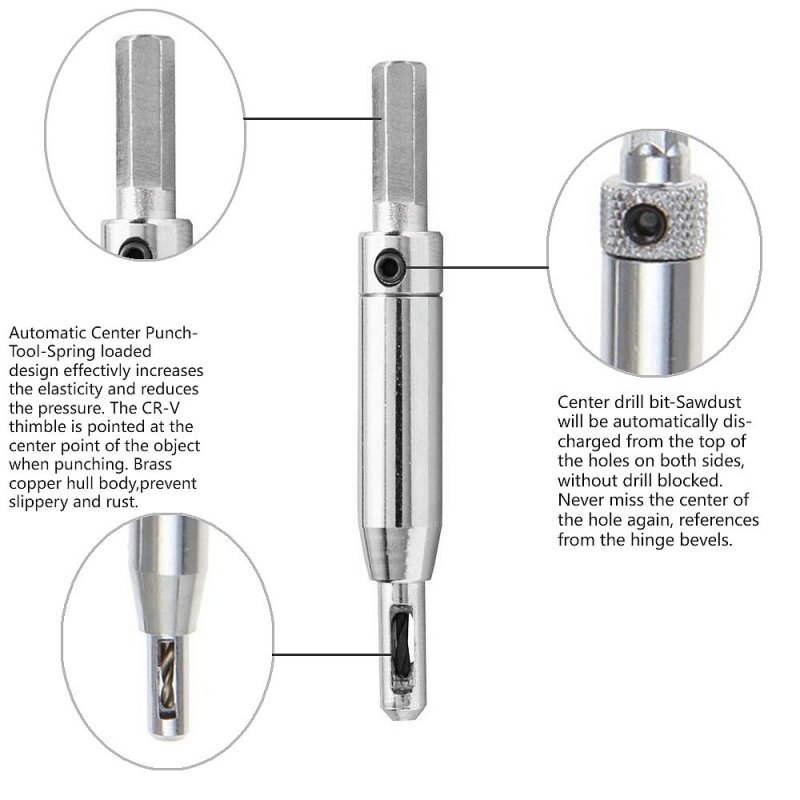 Automatic Center Punch-Tool-Spring loaded design effectivly increases the elasticity and reduces the pressure. The CR-V thimble is pointed at the center point of the object when punching. Brass copper hull body,prevent slippery and rust.

Center drill bit-Sawdust will be automatically discharged from the top of the holes on both sides, without drill blocked. Never miss the center of the hole again, references from the hinge bevels.