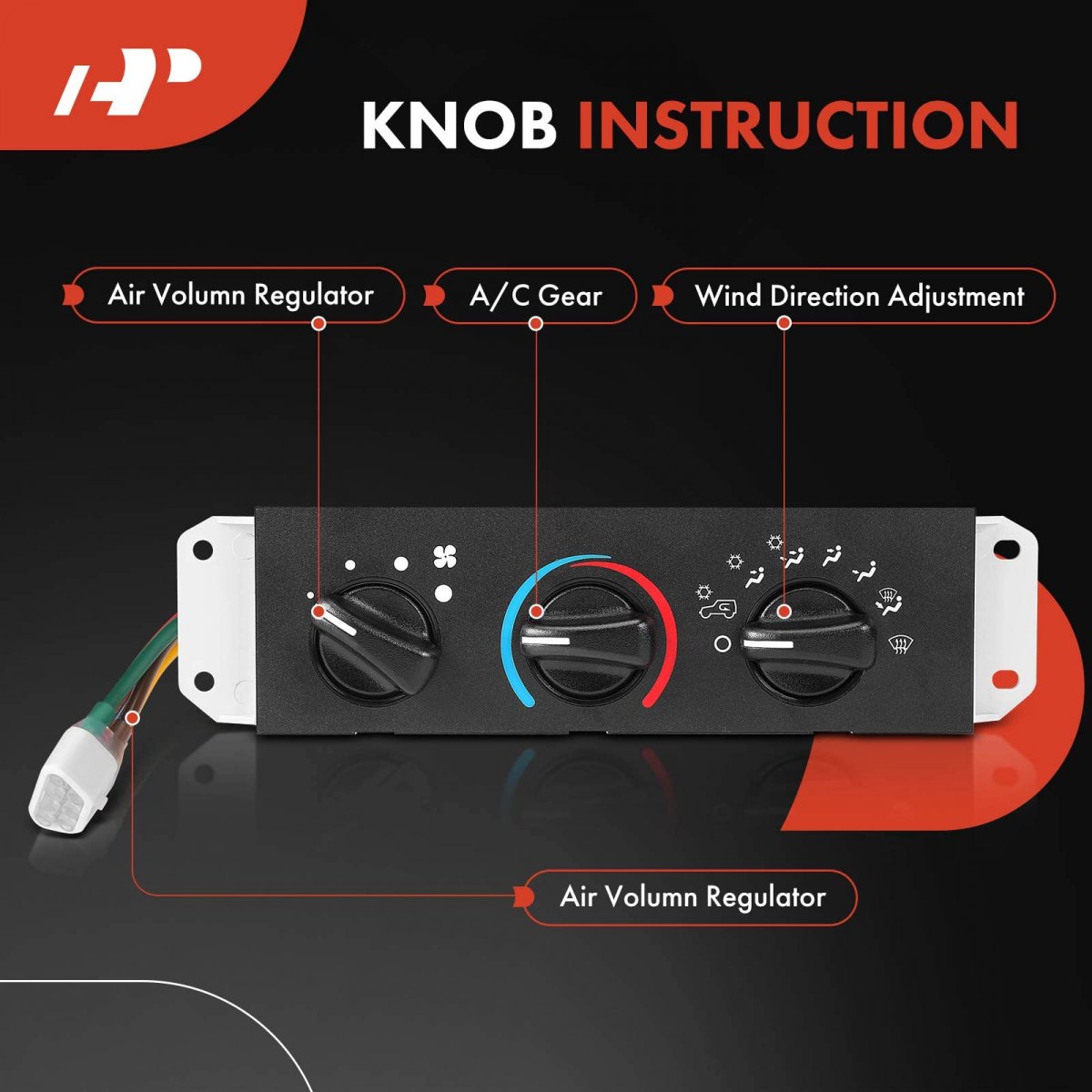 KNOB INSTRUCTION

Air Volumn Regulator

A/C Gear

Wind Direction Adjustment

Air Volumn Regulator