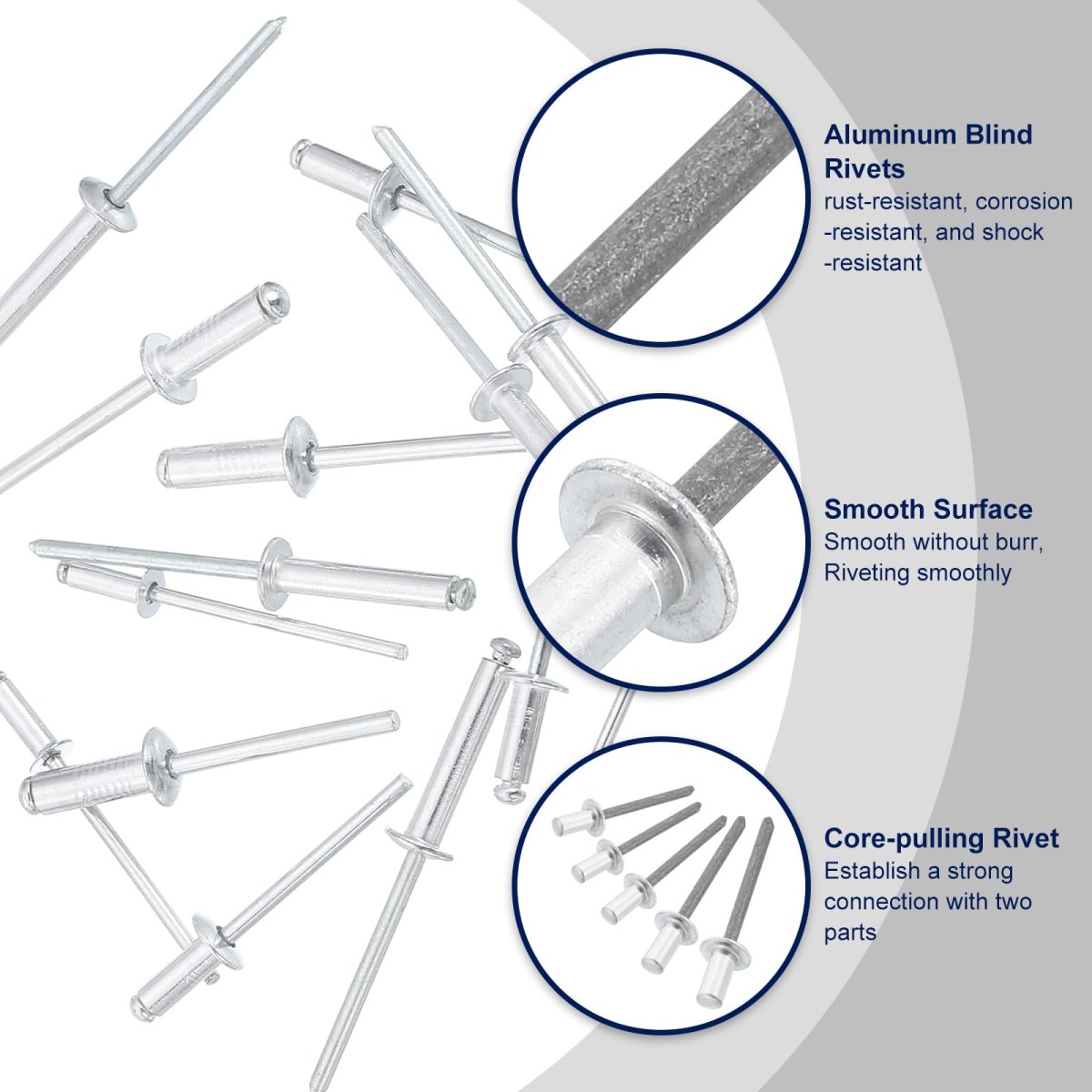 Aluminum Blind Rivets
rust-resistant, corrosion -resistant, and shock -resistant

Smooth Surface
Smooth without burr, Riveting smoothly

Core-pulling Rivet
Establish a strong connection with two parts