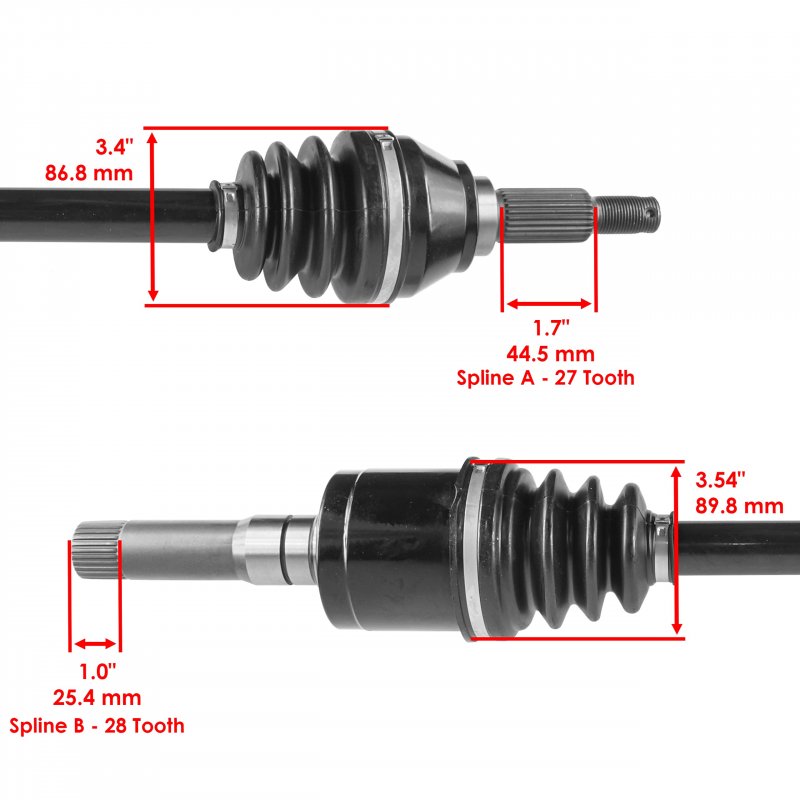 3.4"
86.8 mm

1.7"
44.5 mm
Spline A - 27 Tooth

3.54"
89.8 mm

1.0"
25.4 mm
Spline B - 28 Tooth