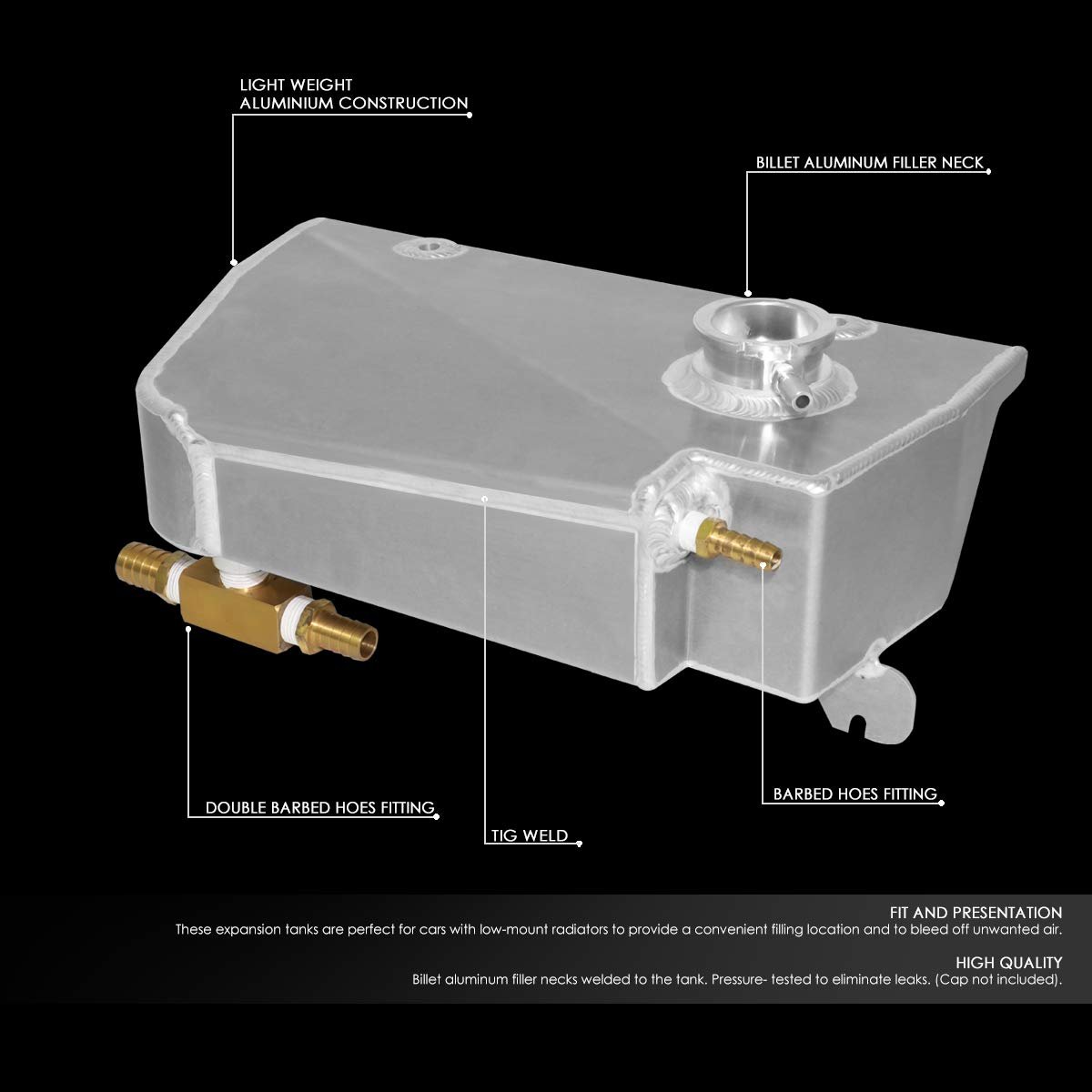 LIGHT WEIGHT
ALUMINIUM CONSTRUCTION

BILLET ALUMINUM FILLER NECK

DOUBLE BARBED HOES FITTING

TIG WELD

BARBED HOES FITTING

FIT AND PRESENTATION
These expansion tanks are perfect for cars with low-mount radiators to provide a convenient filling location and to bleed off unwanted air.

HIGH QUALITY
Billet aluminum filler necks welded to the tank. Pressure- tested to eliminate leaks. (Cap not included).