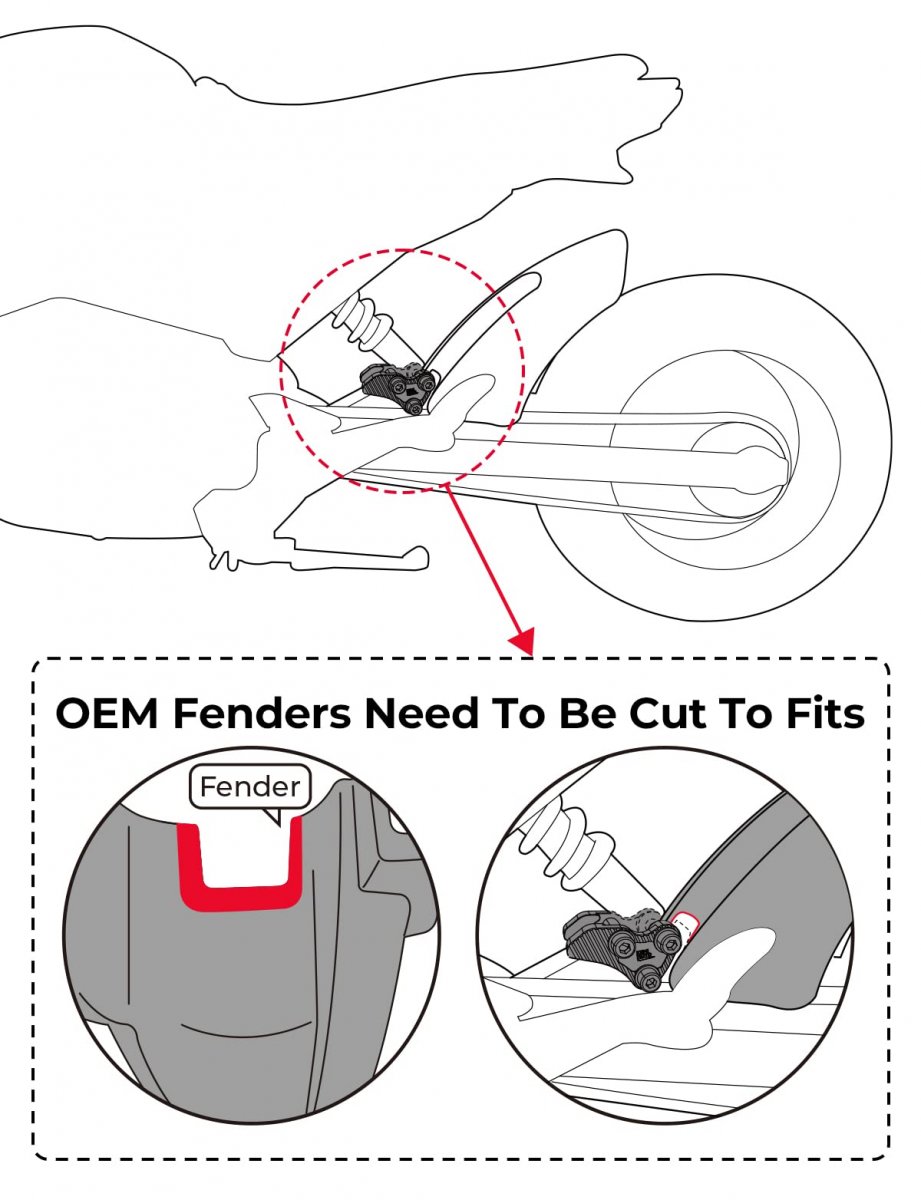 OEM Fenders Need To Be Cut To Fits

Fender