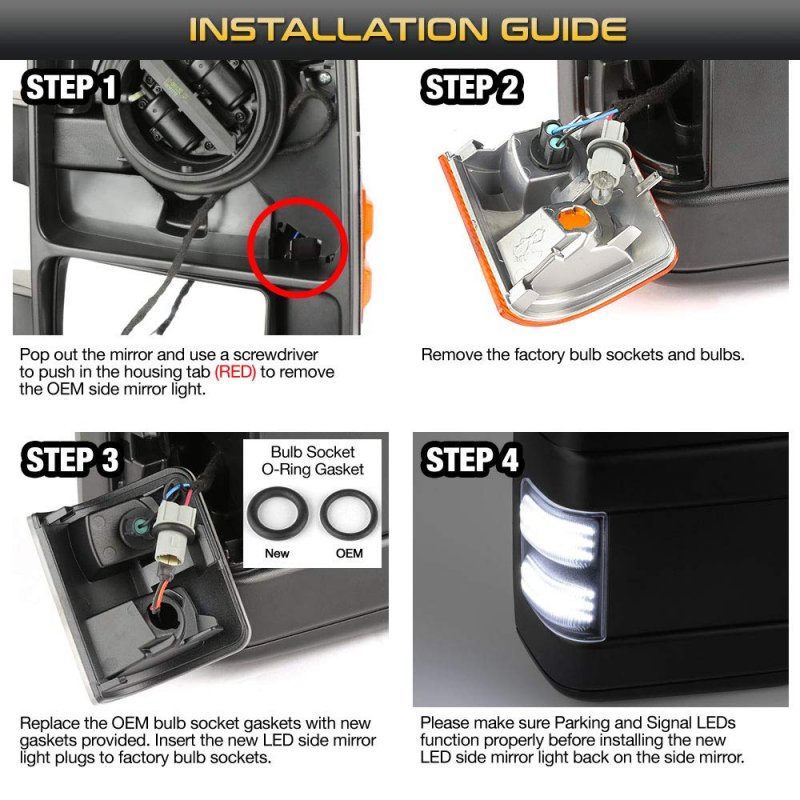 INSTALLATION GUIDE

STEP 1

Pop out the mirror and use a screwdriver to push in the housing tab (RED) to remove the OEM side mirror light.

STEP 2

Remove the factory bulb sockets and bulbs.

STEP 3

Bulb Socket O-Ring Gasket

New

OEM

Replace the OEM bulb socket gaskets with new gaskets provided. Insert the new LED side mirror light plugs to factory bulb sockets.

STEP 4

Please make sure Parking and Signal LEDs function properly before installing the new LED side mirror light back on the side mirror.