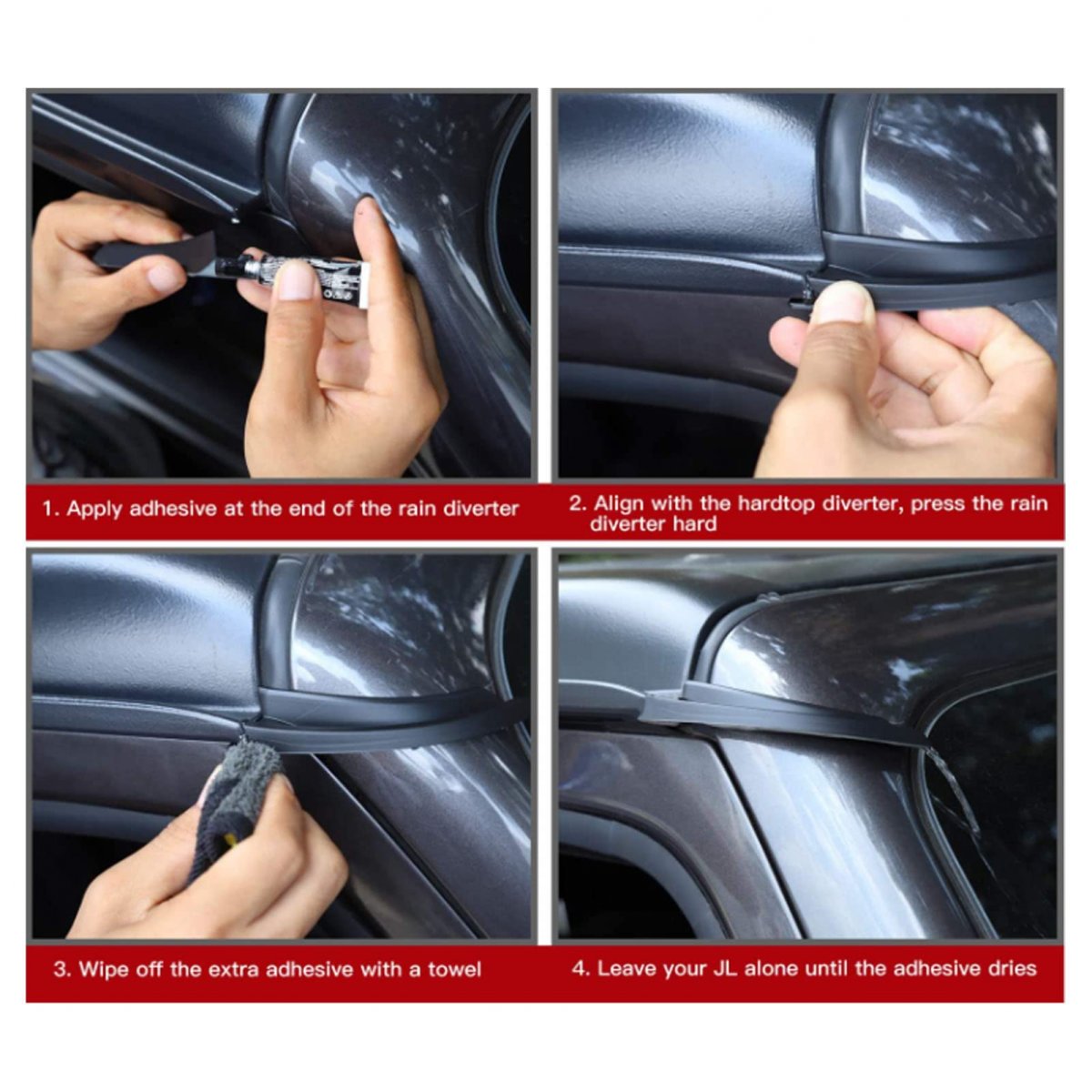 1. Apply adhesive at the end of the rain diverter

2. Align with the hardtop diverter, press the rain diverter hard

3. Wipe off the extra adhesive with a towel

4. Leave your JL alone until the adhesive dries