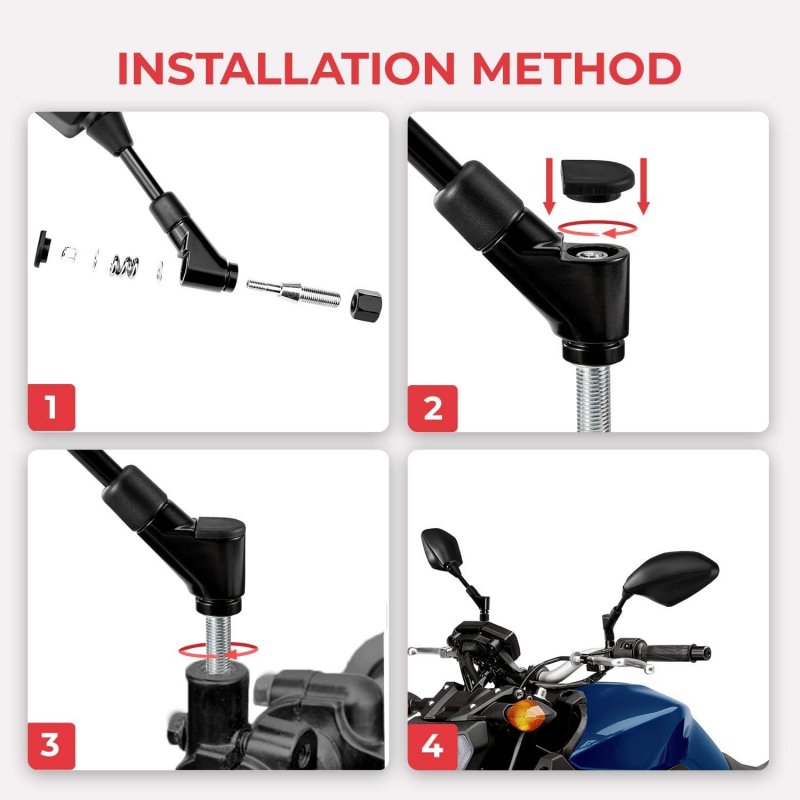 INSTALLATION METHOD

1

2

3

4