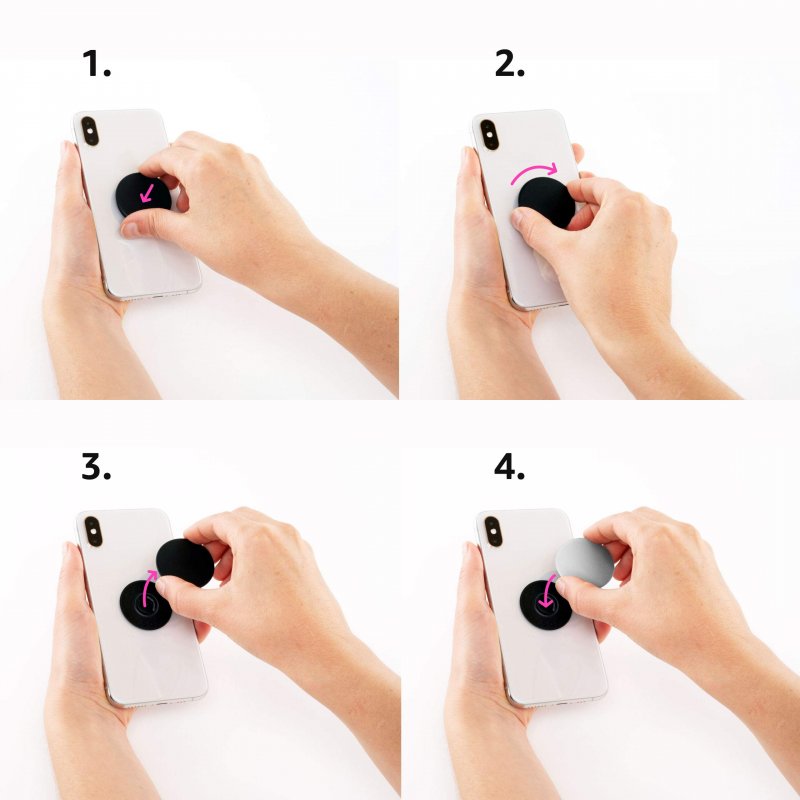 1.

2.

3.

4.