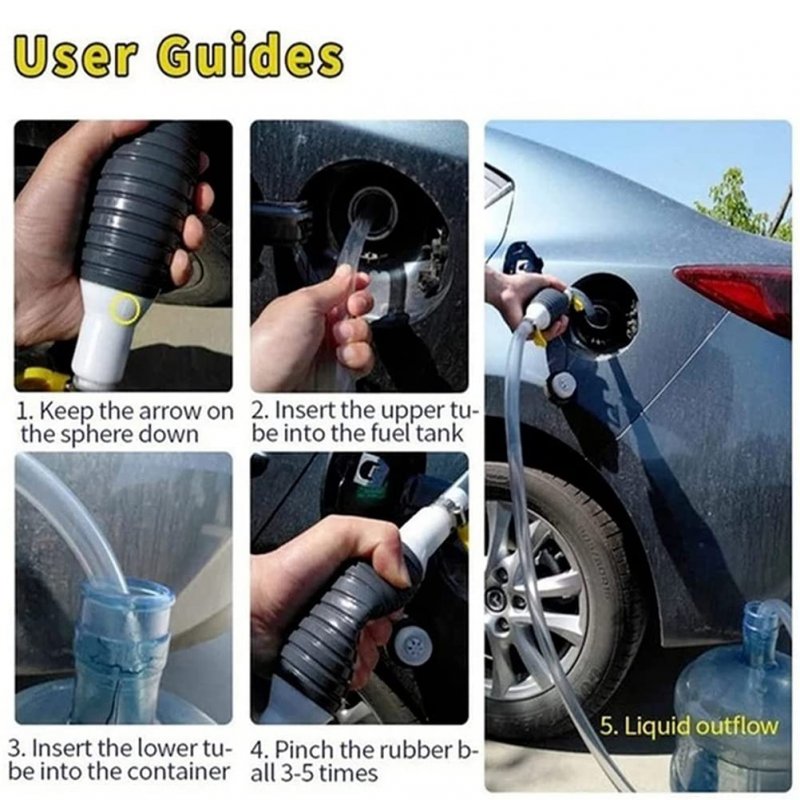 User Guides

1. Keep the arrow on the sphere down

2. Insert the upper tube into the fuel tank

3. Insert the lower tube into the container

4. Pinch the rubber ball 3-5 times

5. Liquid outflow