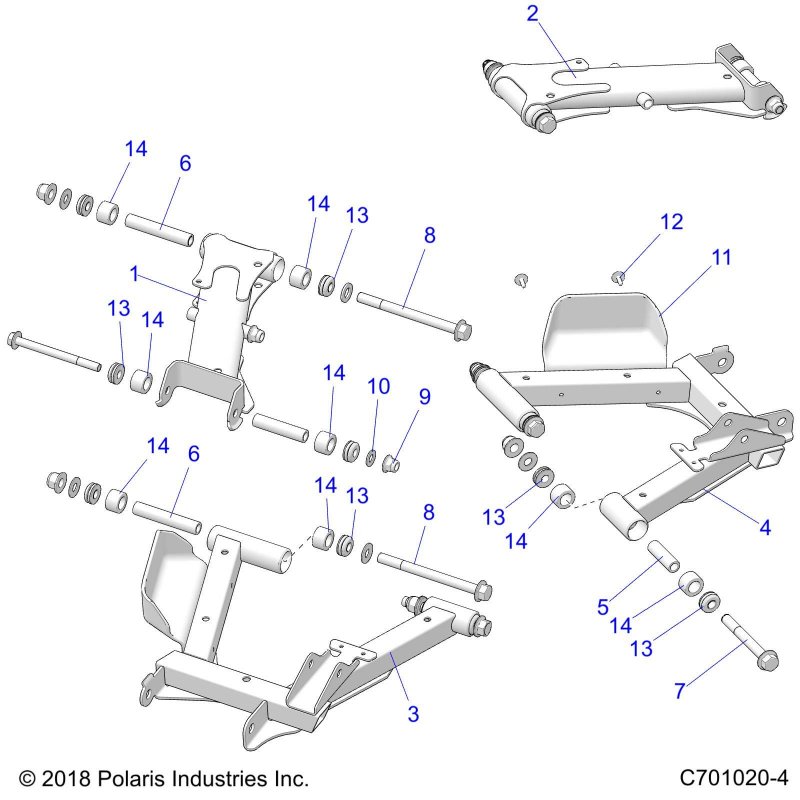 2

14
6
14
13
8
12
11
1
13
14
14
10
9
14
6
14
13
8
13
14
4
5
14
13
7
3

© 2018 Polaris Industries Inc.
C701020-4