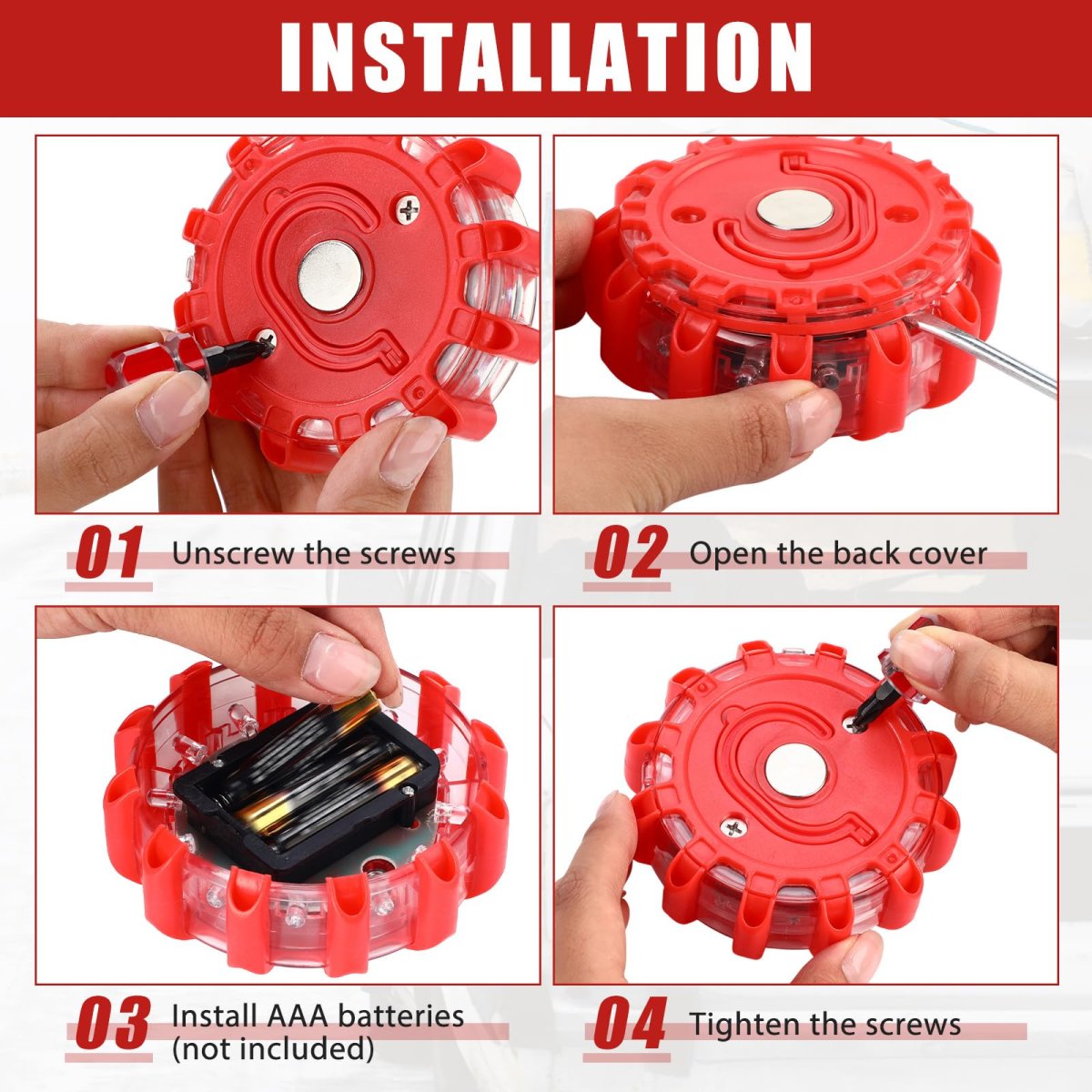 INSTALLATION

01 Unscrew the screws

02 Open the back cover

03 Install AAA batteries (not included)

04 Tighten the screws