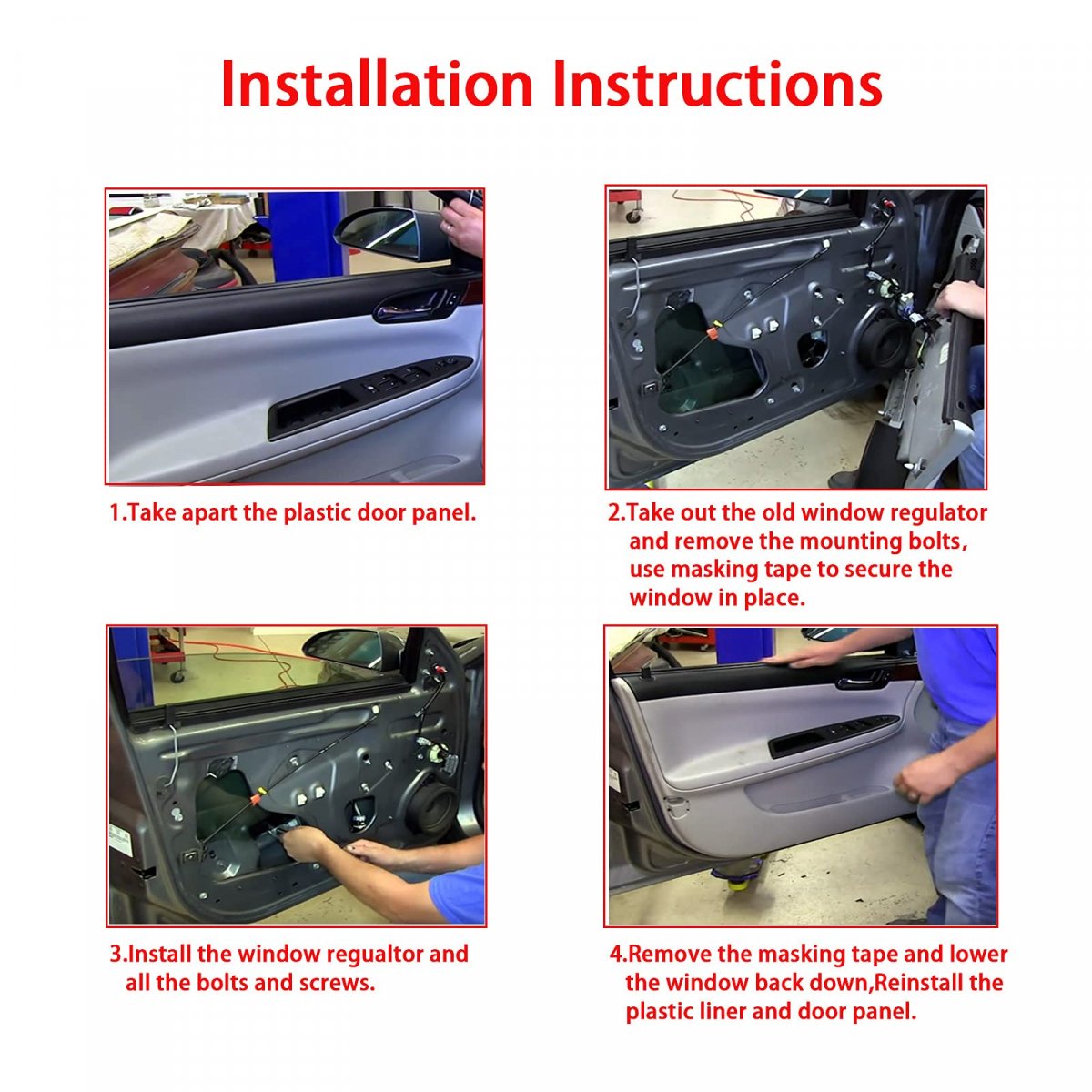 Installation Instructions

1.Take apart the plastic door panel.

2.Take out the old window regulator and remove the mounting bolts, use masking tape to secure the window in place.

3.Install the window regualtor and all the bolts and screws.

4.Remove the masking tape and lower the window back down,Reinstall the plastic liner and door panel.