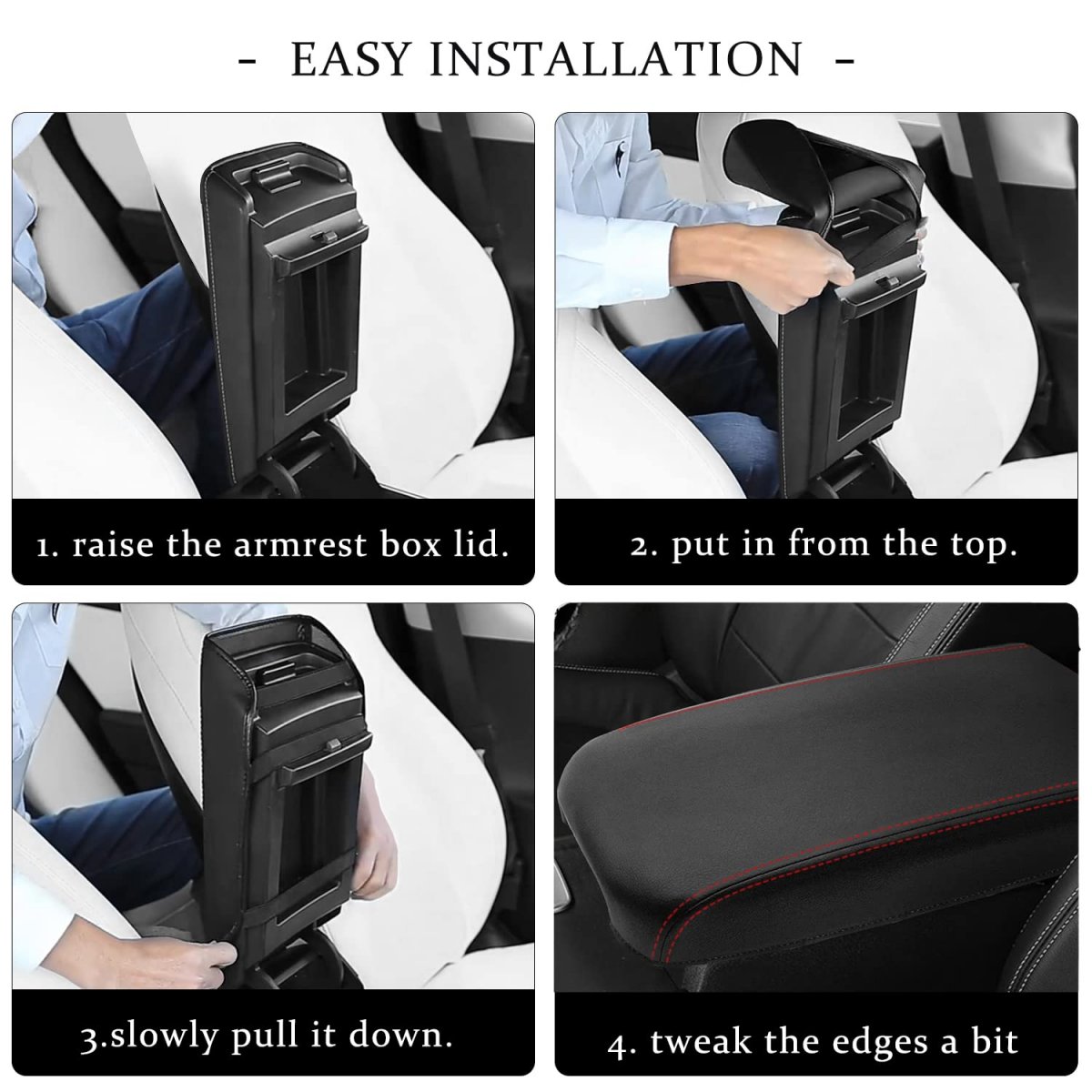 - EASY INSTALLATION -

1. raise the armrest box lid.

2. put in from the top.

3.slowly pull it down.

4. tweak the edges a bit