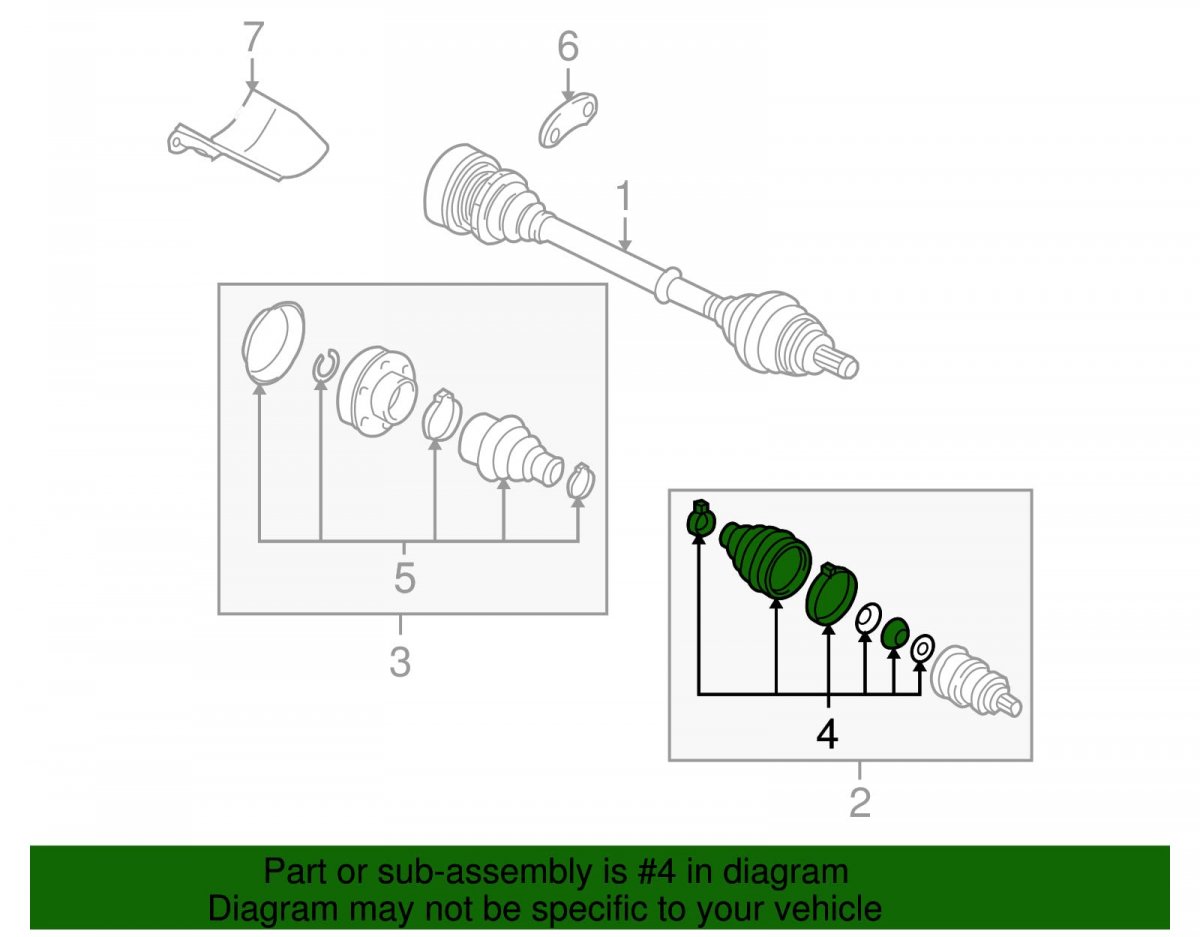 7

6

1

5

3

4

2

Part or sub-assembly is #4 in diagram
Diagram may not be specific to your vehicle