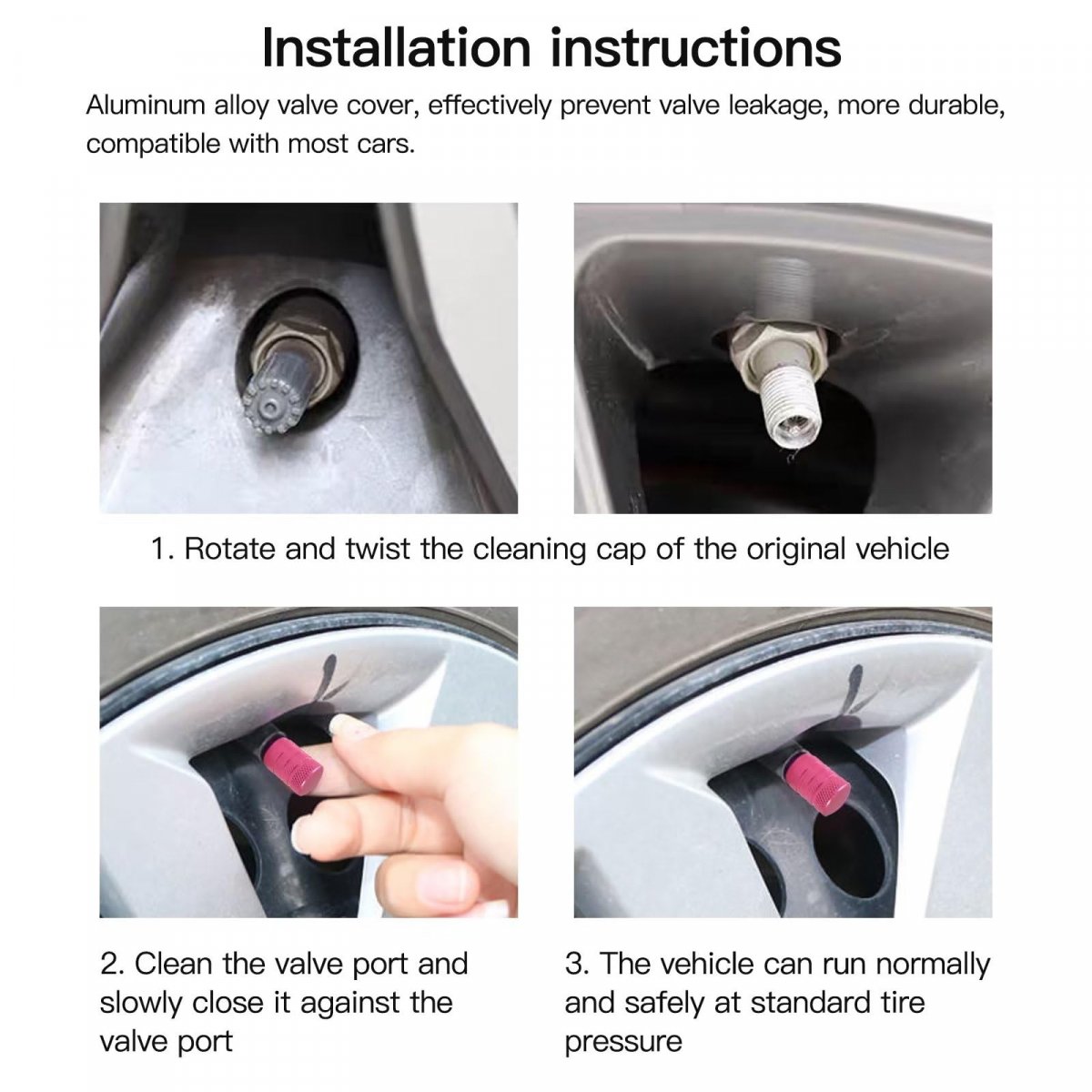 Installation instructions

Aluminum alloy valve cover, effectively prevent valve leakage, more durable, compatible with most cars.

1. Rotate and twist the cleaning cap of the original vehicle

2. Clean the valve port and slowly close it against the valve port

3. The vehicle can run normally and safely at standard tire pressure