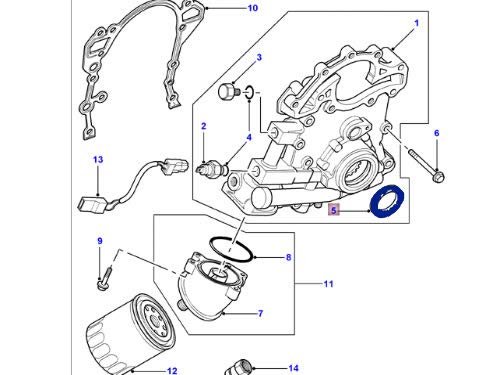 10
1
3
2
4
6
13
5
9
8
11
7
12
14