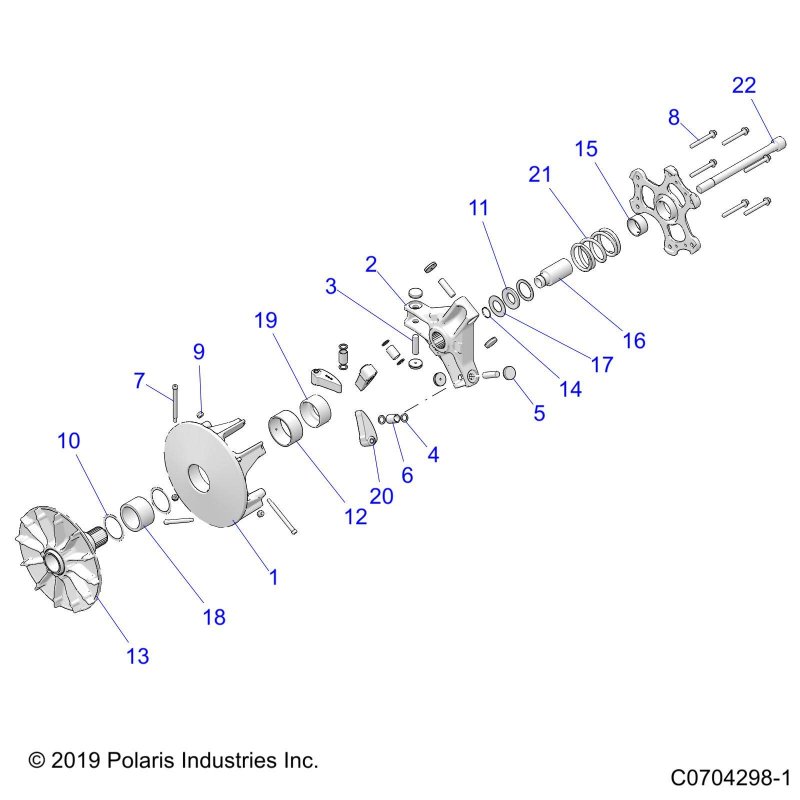 22
8
15
21
11
2
3
19
9
7
10
16
17
14
5
4
6
20
12
1
18
13

© 2019 Polaris Industries Inc.
C0704298-1