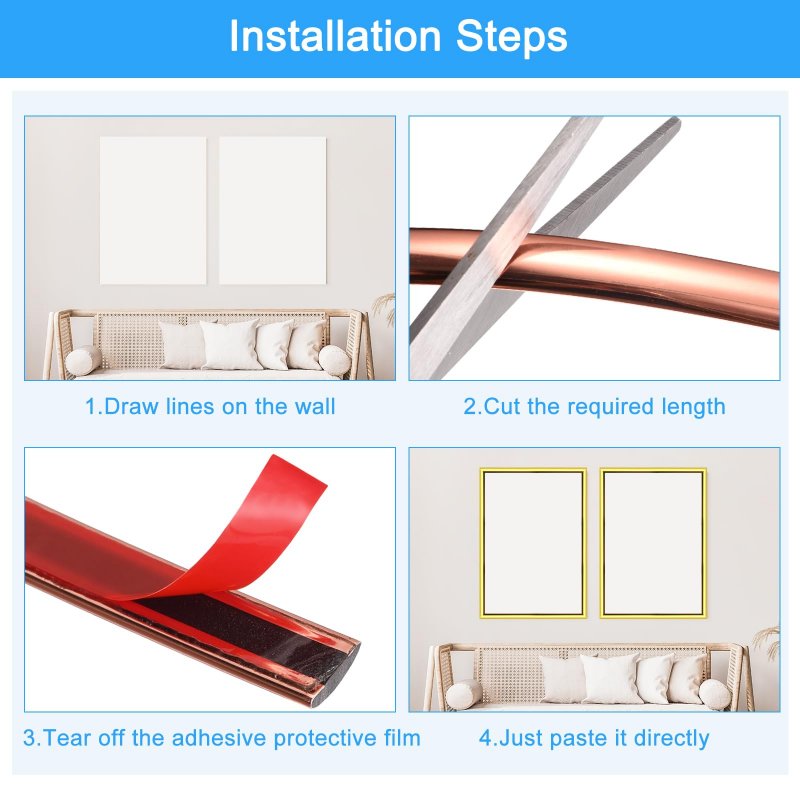 Installation Steps

1.Draw lines on the wall

2.Cut the required length

3.Tear off the adhesive protective film

4.Just paste it directly