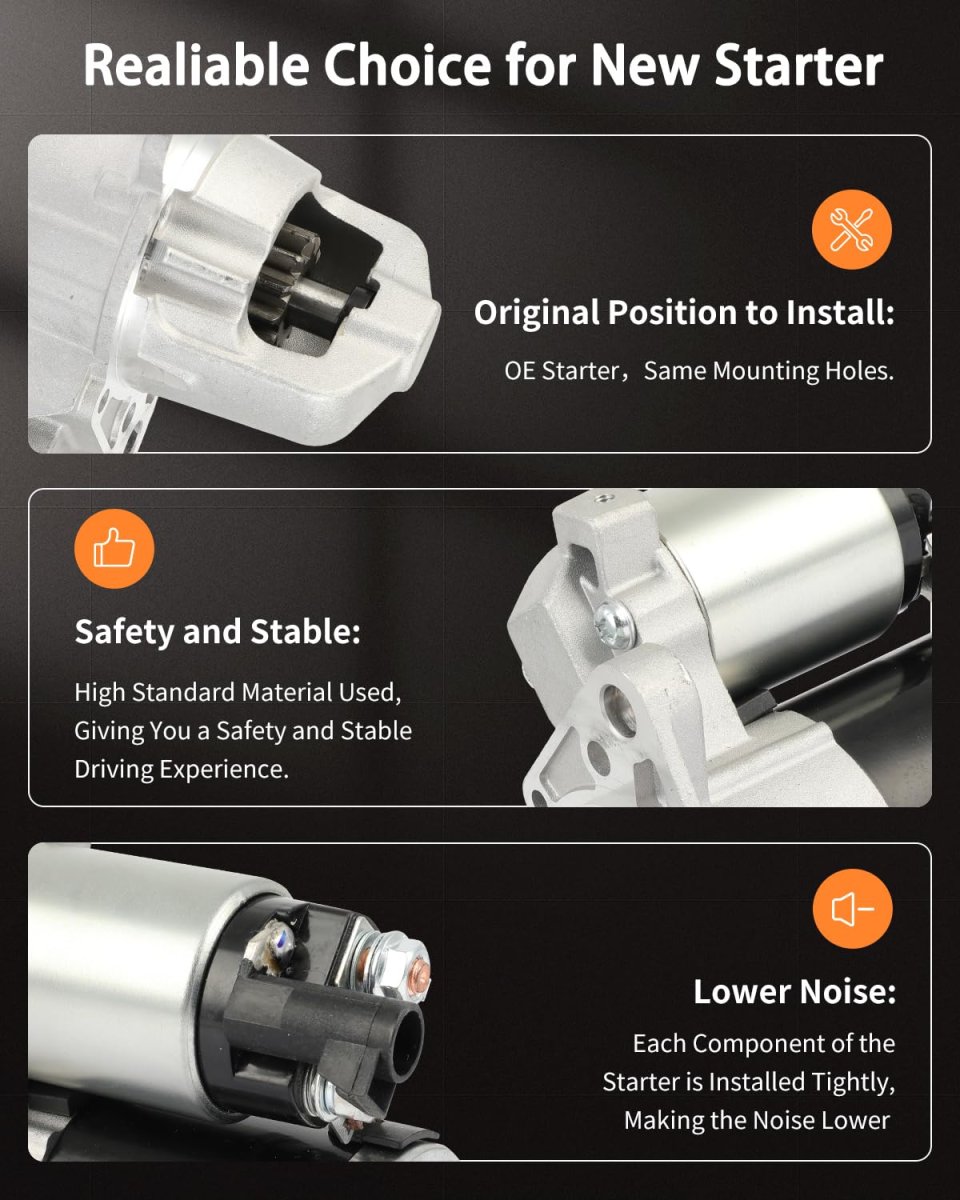 Realiable Choice for New Starter

Original Position to Install:

OE Starter，Same Mounting Holes.

Safety and Stable:

High Standard Material Used, Giving You a Safety and Stable Driving Experience.

Lower Noise:

Each Component of the Starter is Installed Tightly, Making the Noise Lower