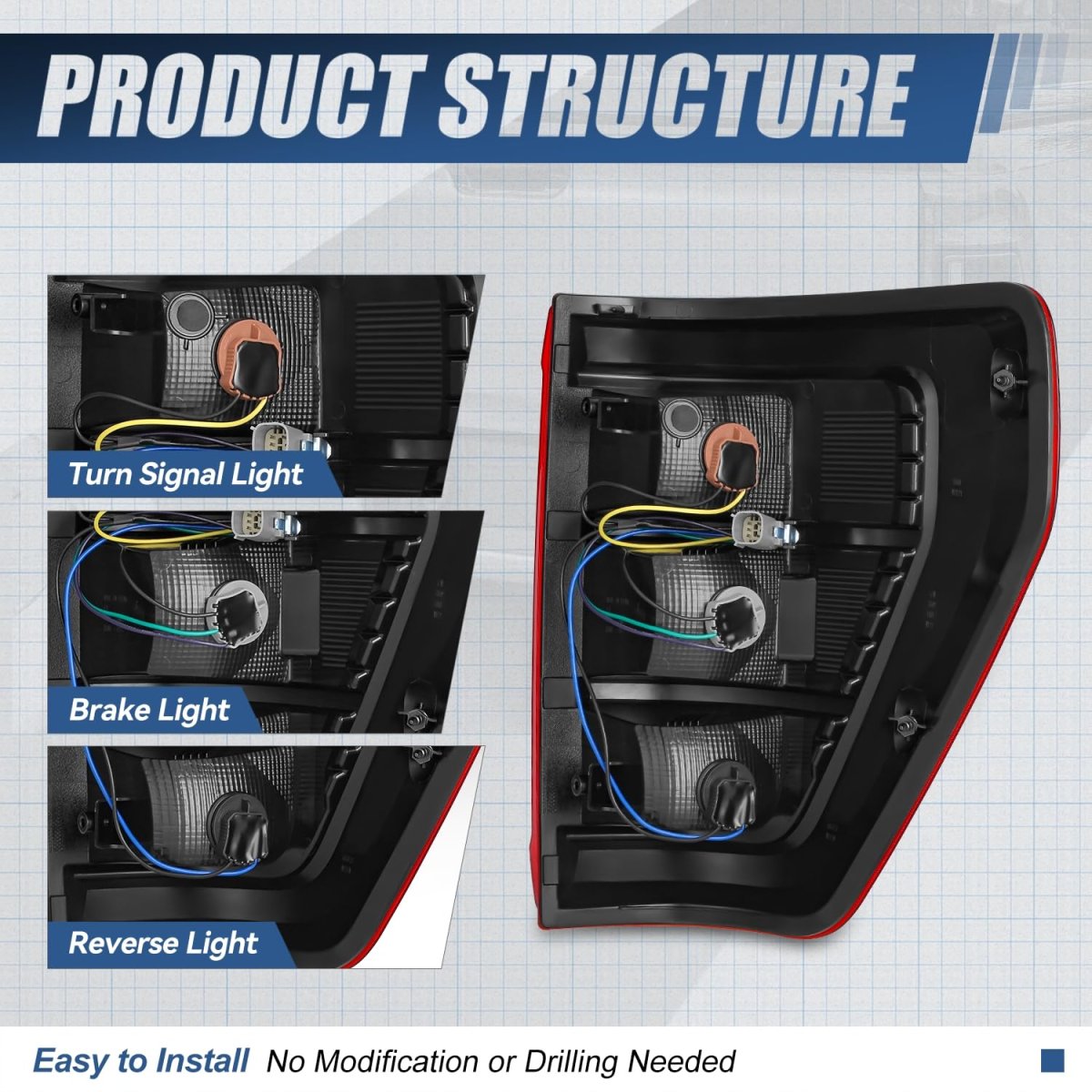 PRODUCT STRUCTURE

Turn Signal Light

Brake Light

Reverse Light

Easy to Install No Modification or Drilling Needed