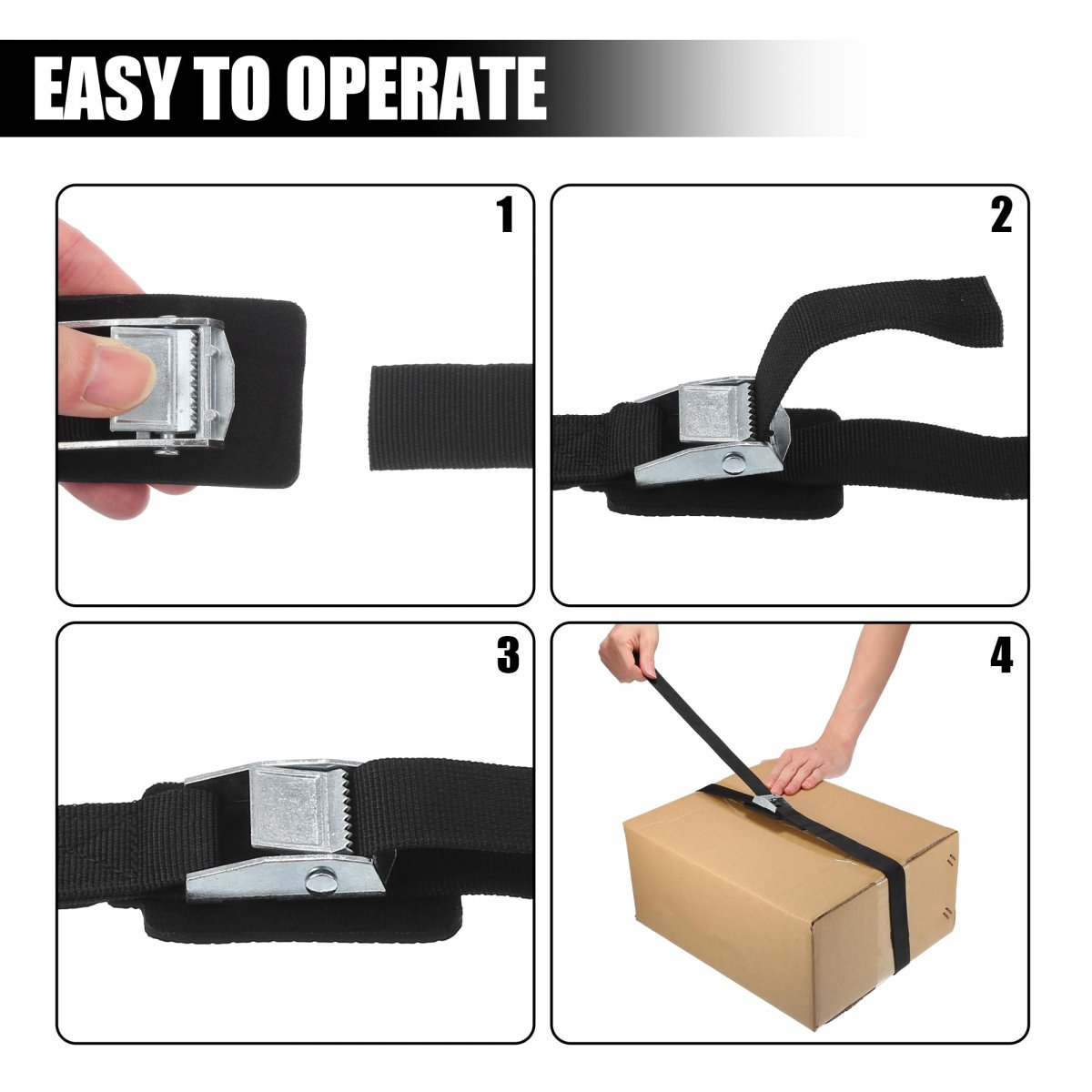 EASY TO OPERATE

1

2

3

4