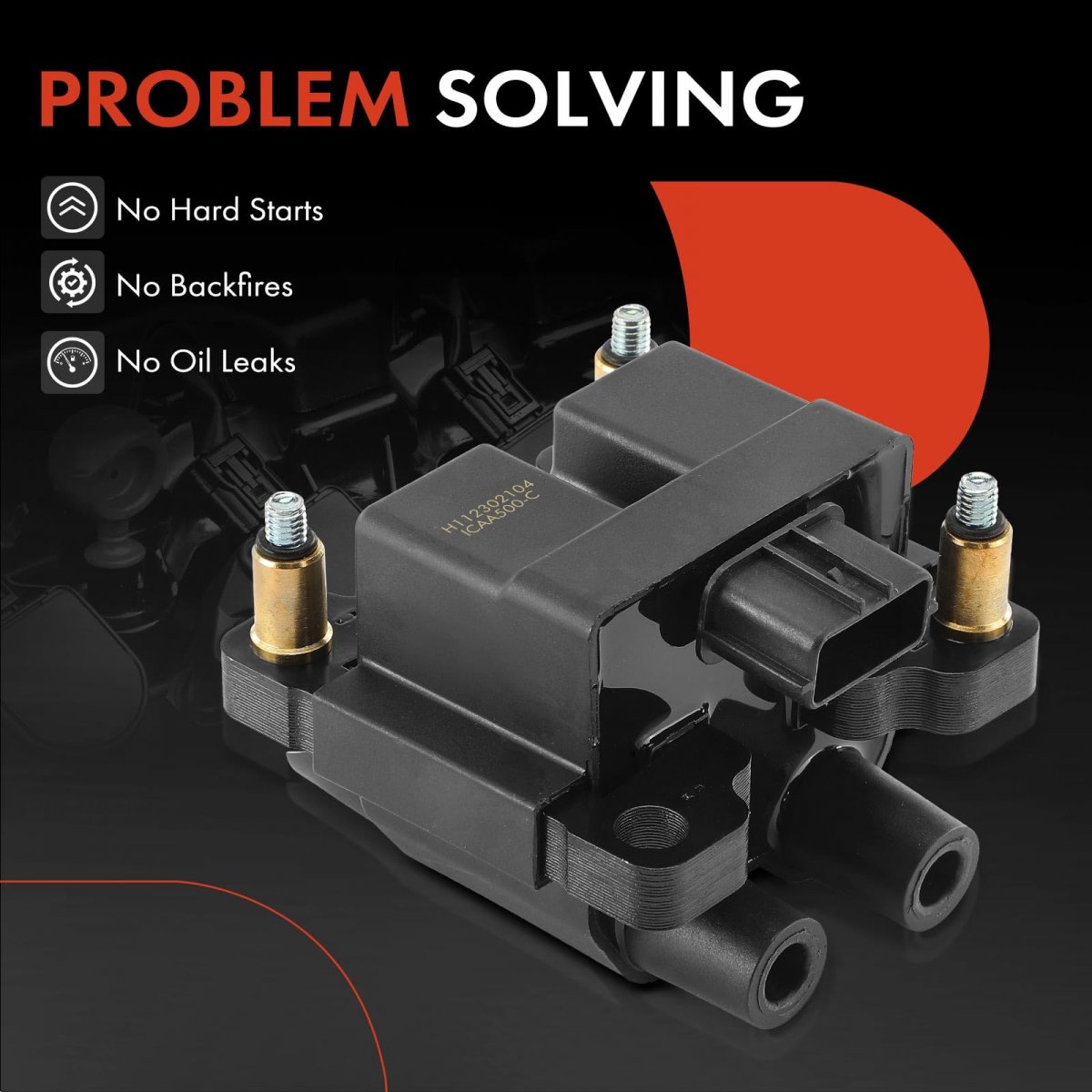 PROBLEM SOLVING

No Hard Starts

No Backfires

No Oil Leaks

H112302104
ICAA500-C