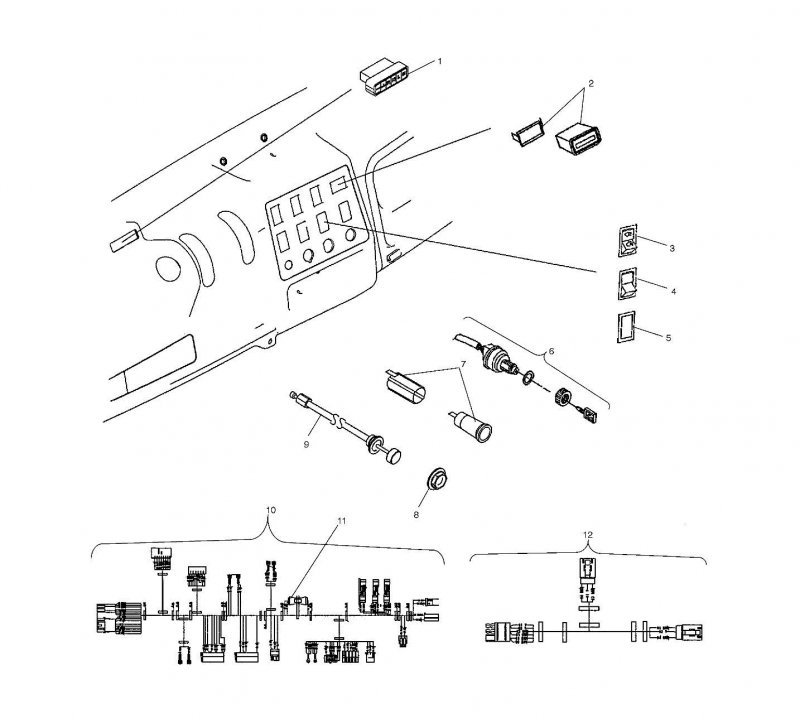 1
2
3
4
5
6
7
9
8
10
11
12