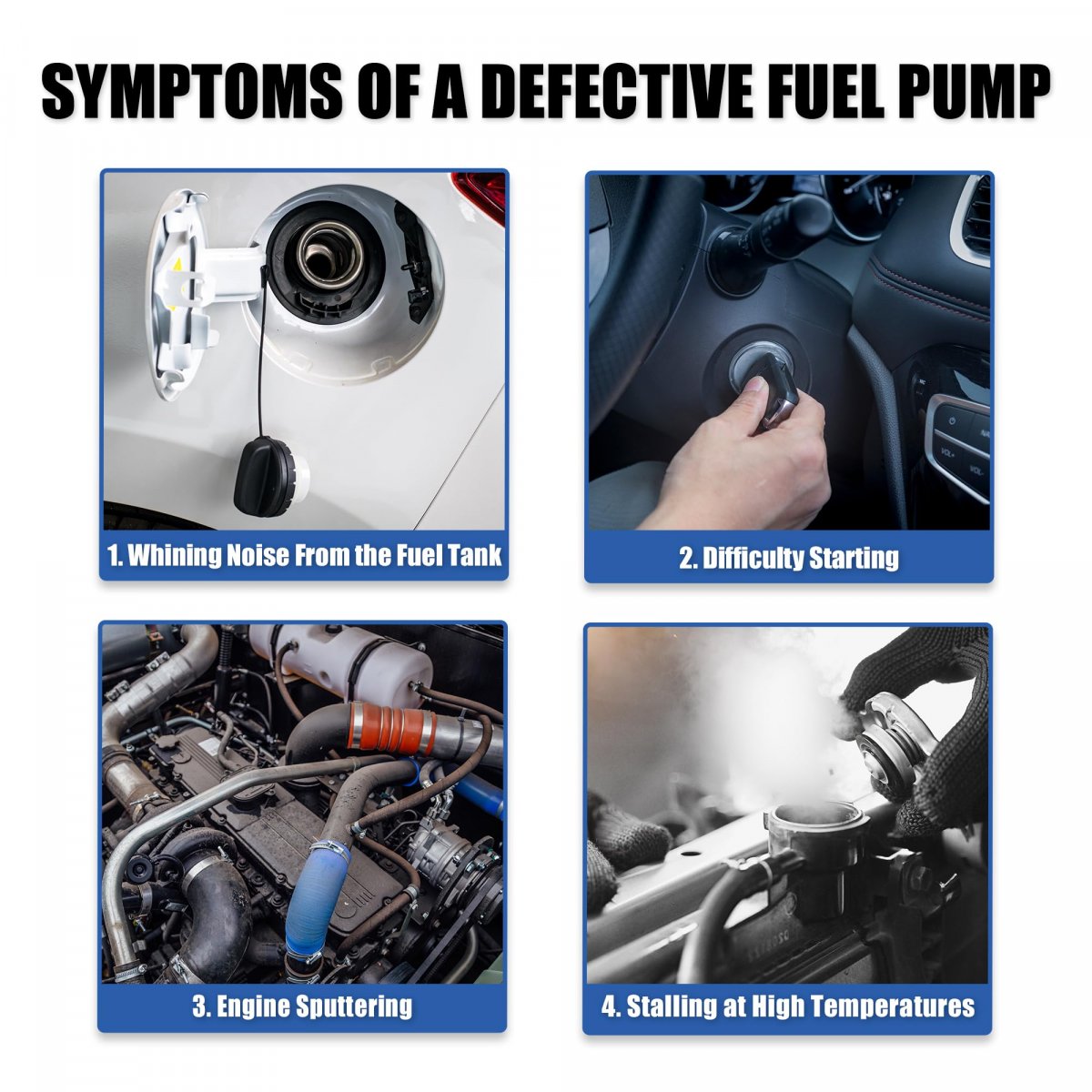 SYMPTOMS OF A DEFECTIVE FUEL PUMP

1. Whining Noise From the Fuel Tank

2. Difficulty Starting

3. Engine Sputtering

4. Stalling at High Temperatures