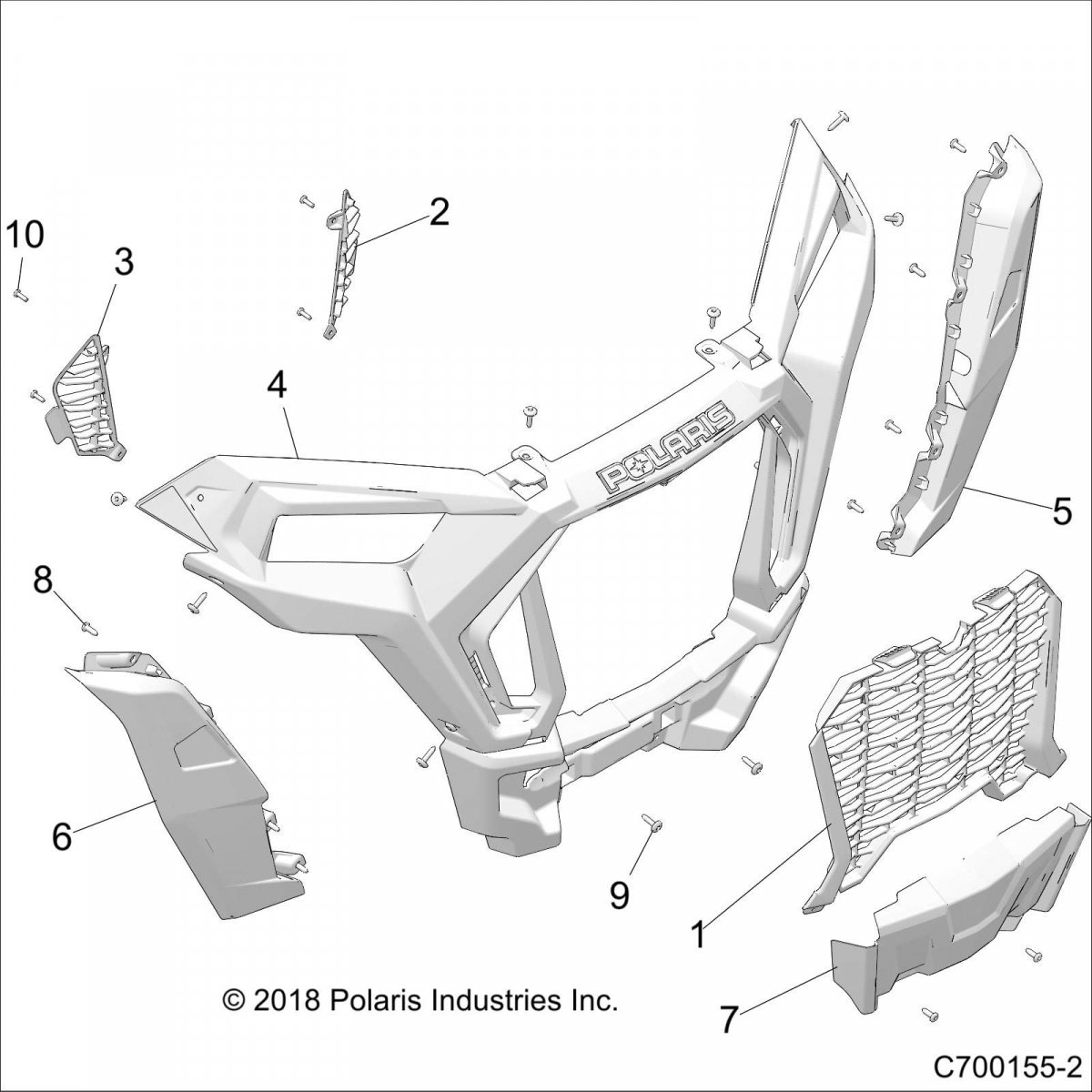 10
3
2
4
POLARIS
5
8
6
9
1
7
© 2018 Polaris Industries Inc.
C700155-2