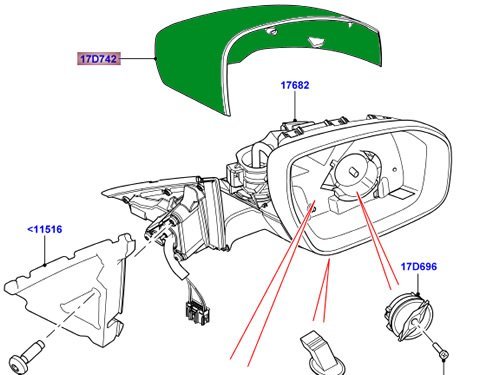 17D742

17682

<11516

17D696