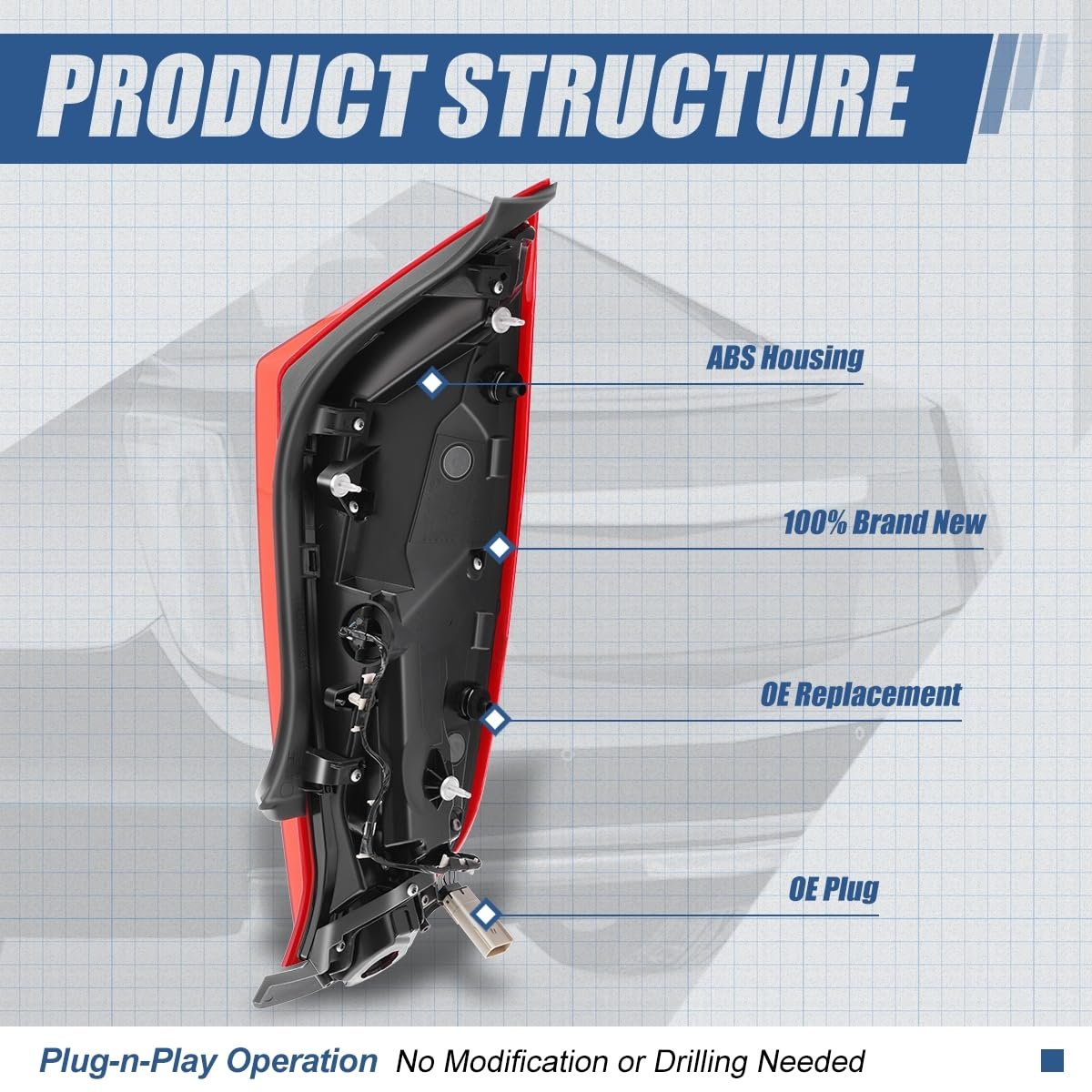 PRODUCT STRUCTURE

ABS Housing

100% Brand New

OE Replacement

OE Plug

Plug-n-Play Operation No Modification or Drilling Needed