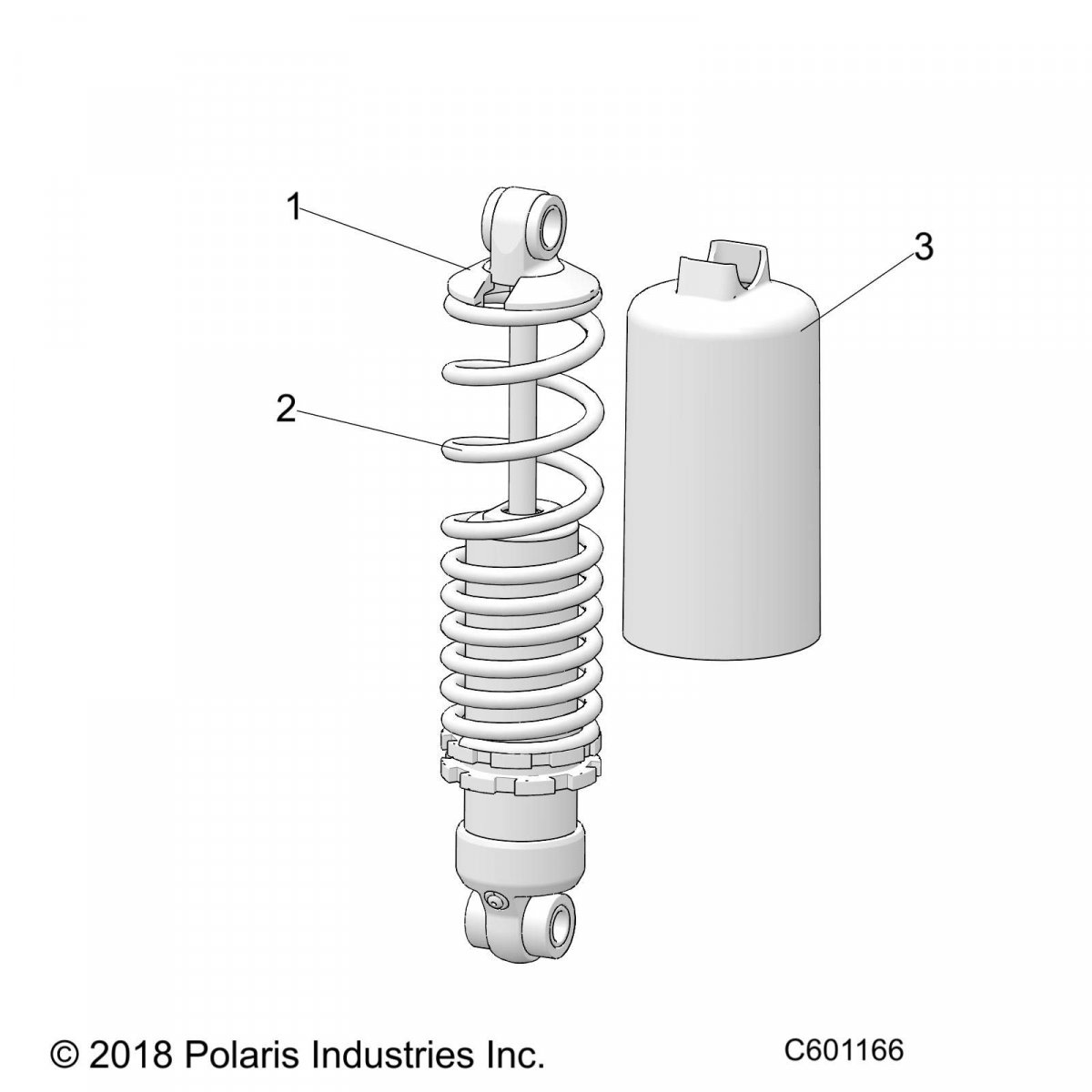 1

3

2

© 2018 Polaris Industries Inc.

C601166