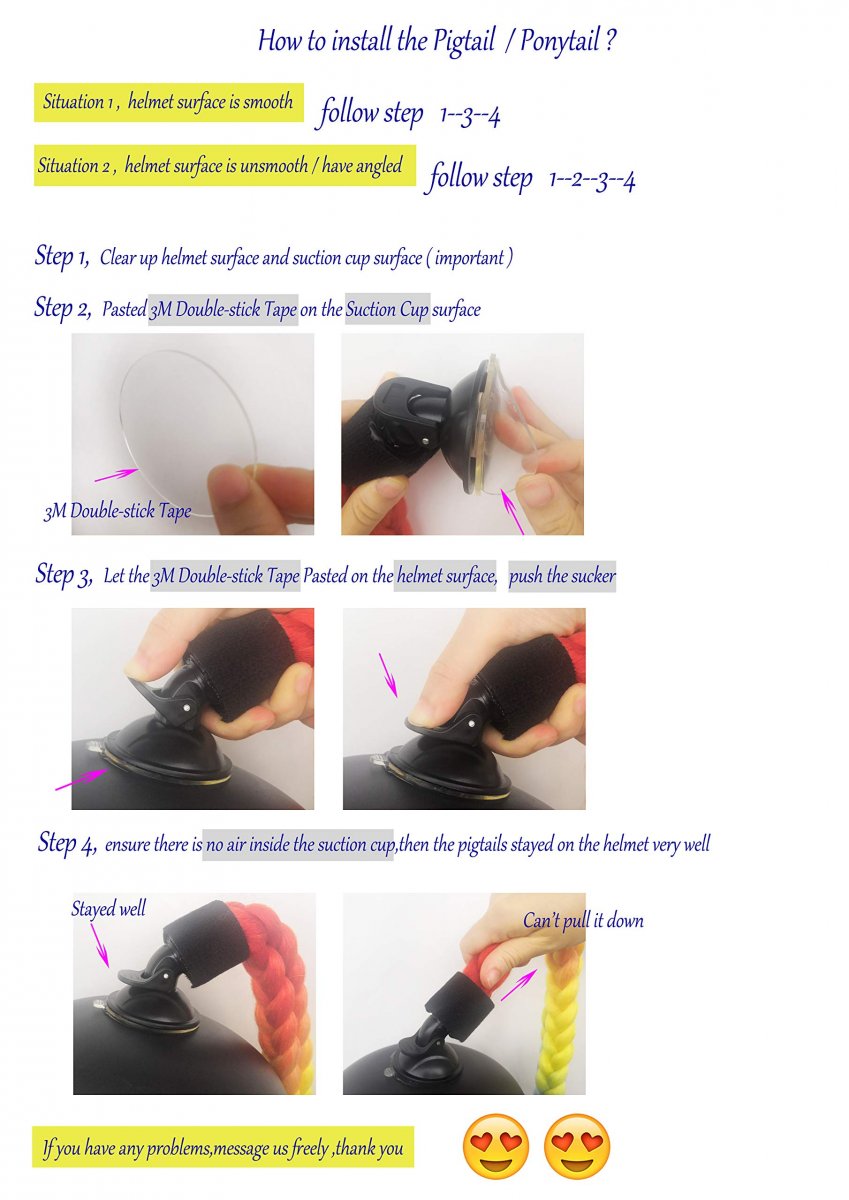 How to install the Pigtail / Ponytail ?

Situation 1 , helmet surface is smooth follow step 1--3--4

Situation 2 , helmet surface is unsmooth / have angled follow step 1--2--3--4

Step 1, Clear up helmet surface and suction cup surface ( important )

Step 2, Pasted 3M Double-stick Tape on the Suction Cup surface

3M Double-stick Tape

Step 3, Let the 3M Double-stick Tape Pasted on the helmet surface, push the sucker

Step 4, ensure there is no air inside the suction cup,then the pigtails stayed on the helmet very well

Stayed well

Can't pull it down

If you have any problems,message us freely ,thank you