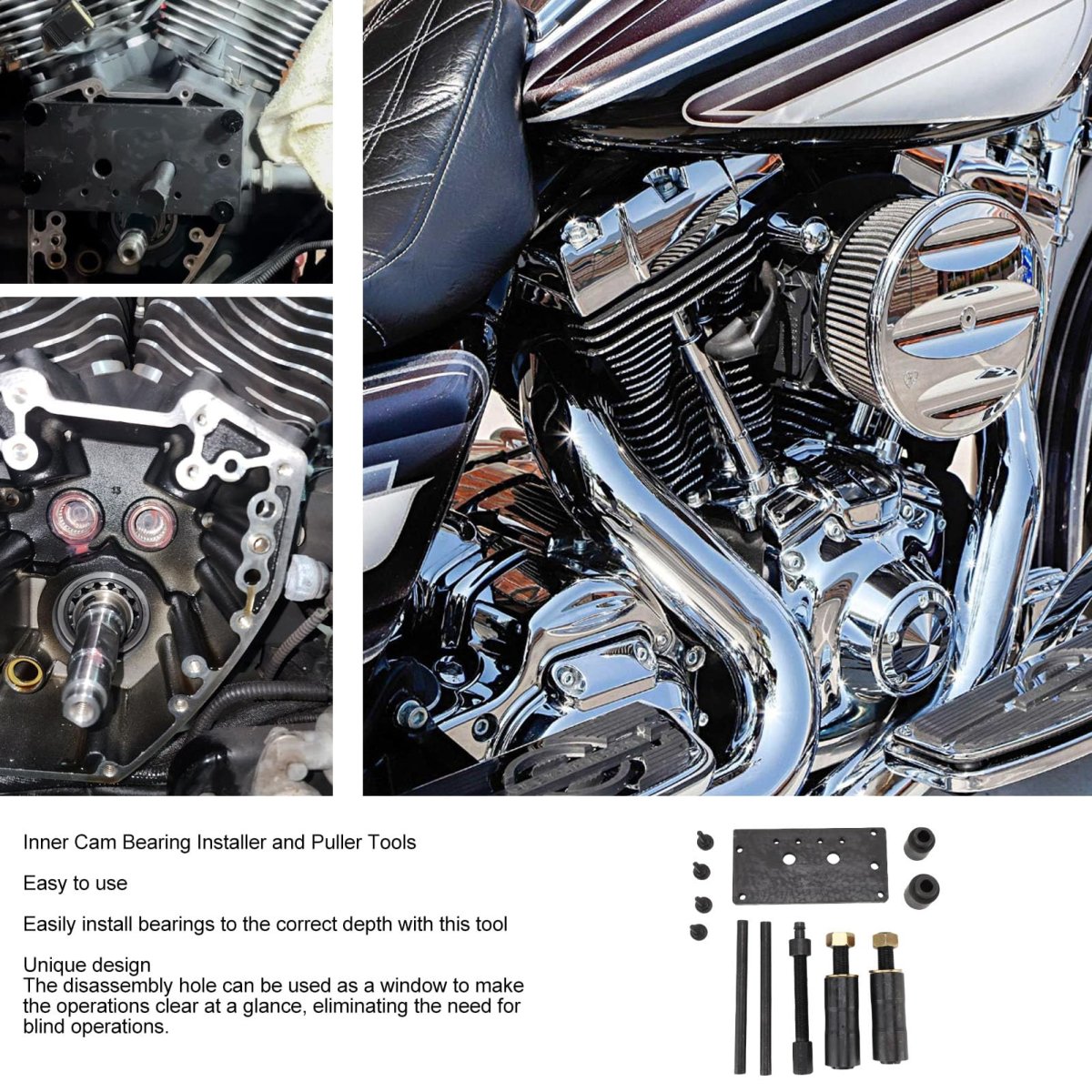 Inner Cam Bearing Installer and Puller Tools

Easy to use

Easily install bearings to the correct depth with this tool

Unique design
The disassembly hole can be used as a window to make the operations clear at a glance, eliminating the need for blind operations.