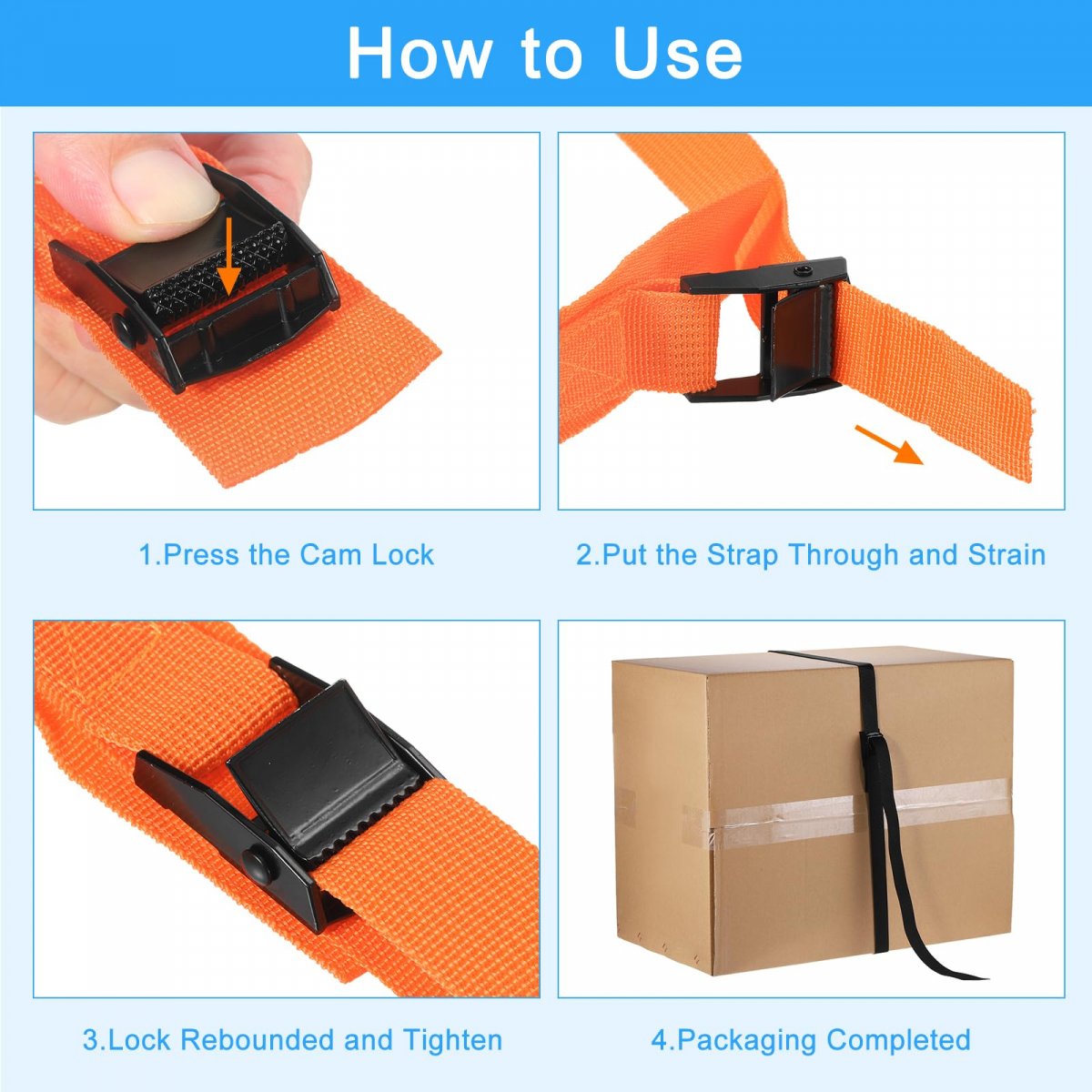 How to Use

1.Press the Cam Lock

2.Put the Strap Through and Strain

3.Lock Rebounded and Tighten

4.Packaging Completed