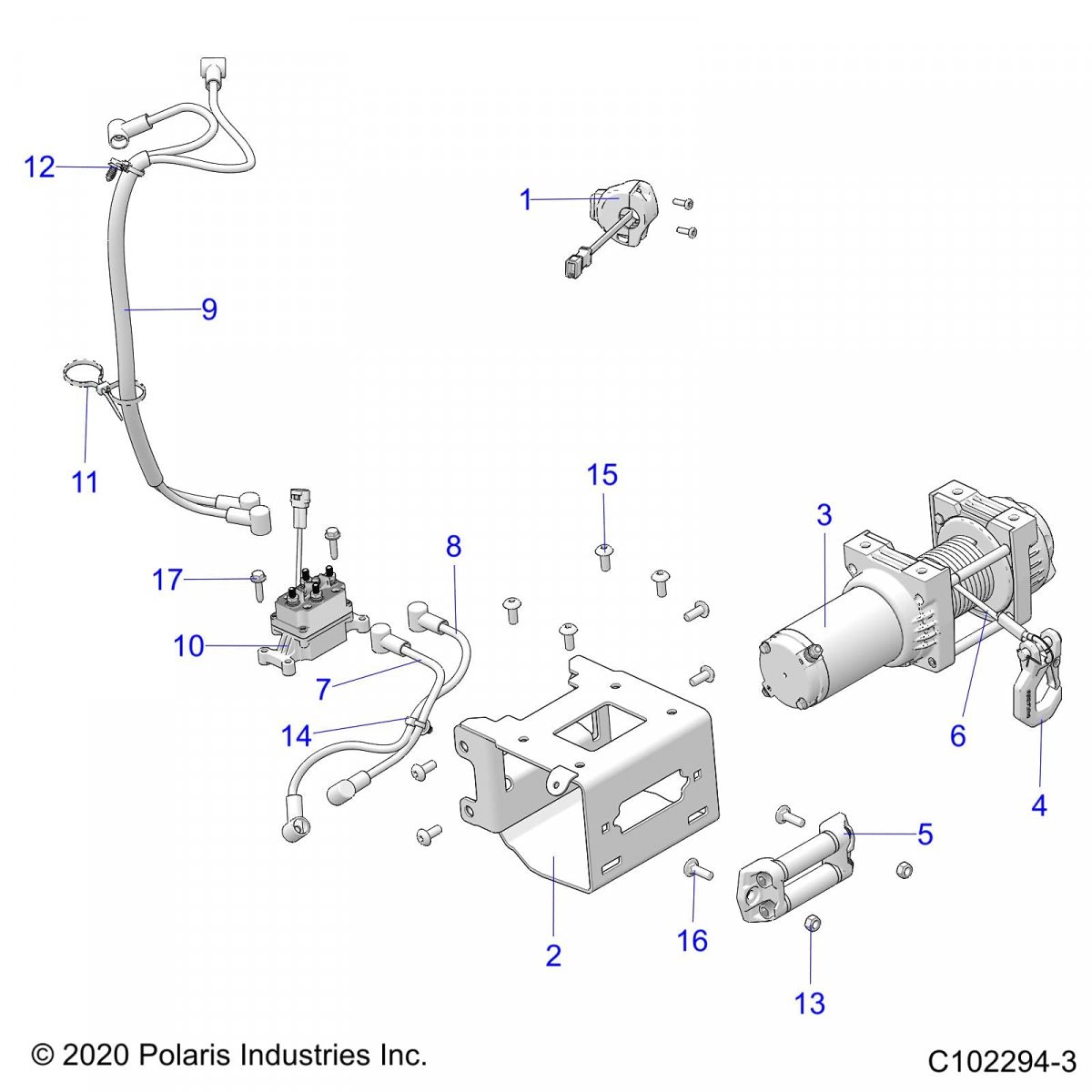 12

1

9

11

15

3

8

17

10

7

14

6

4

5

2

16

13

© 2020 Polaris Industries Inc.

C102294-3