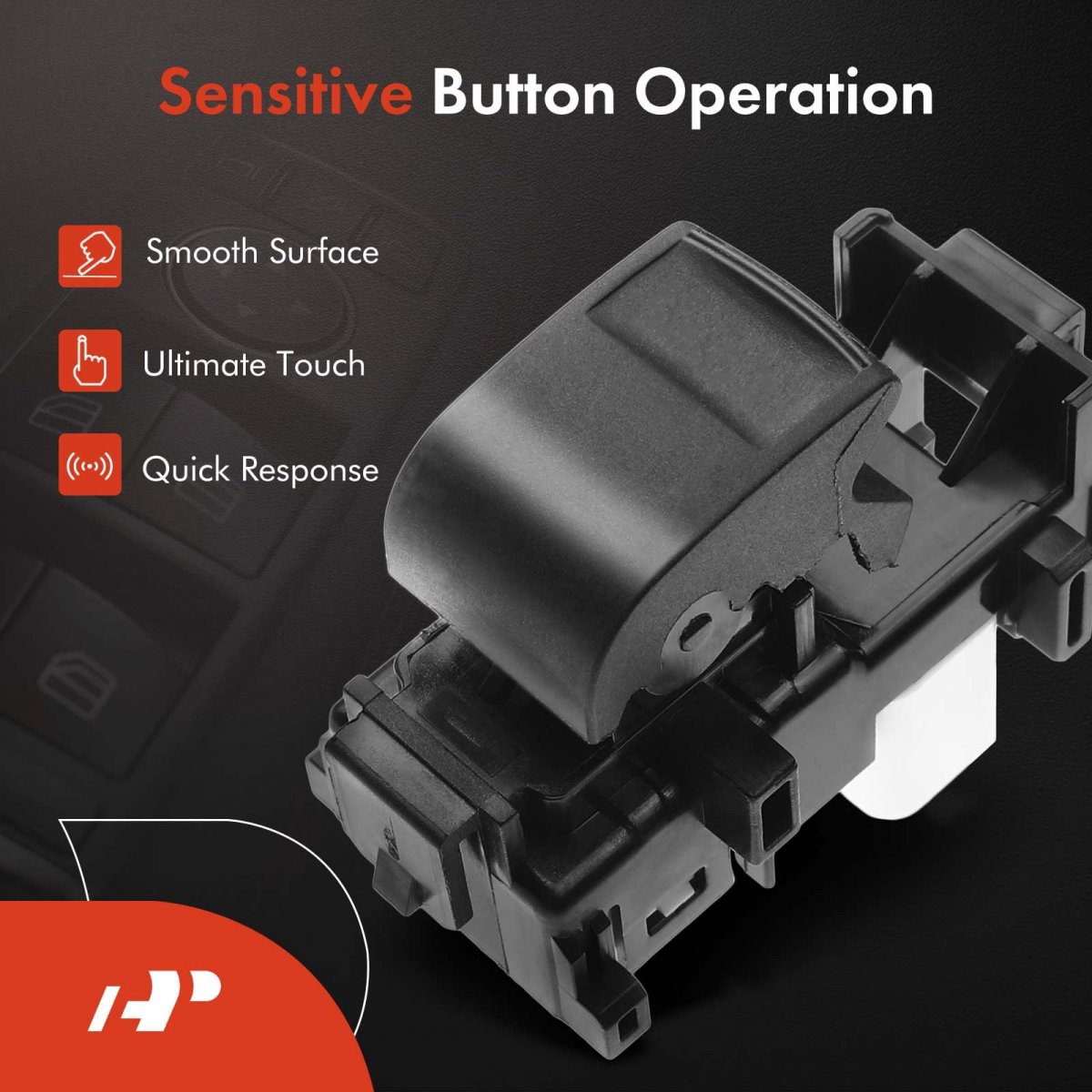 Sensitive Button Operation

Smooth Surface

Ultimate Touch

Quick Response

AP