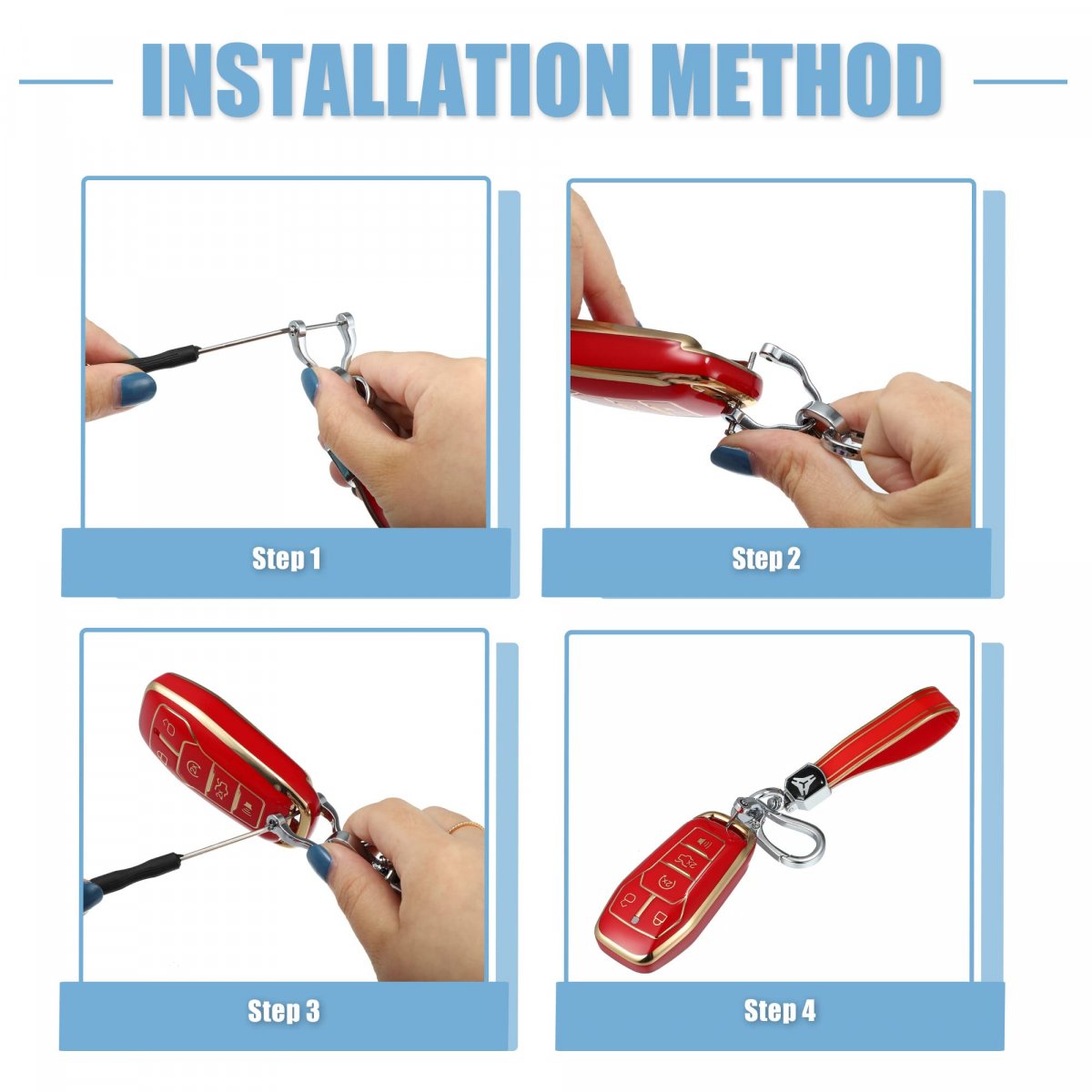 INSTALLATION METHOD

Step 1

Step 2

Step 3

Step 4